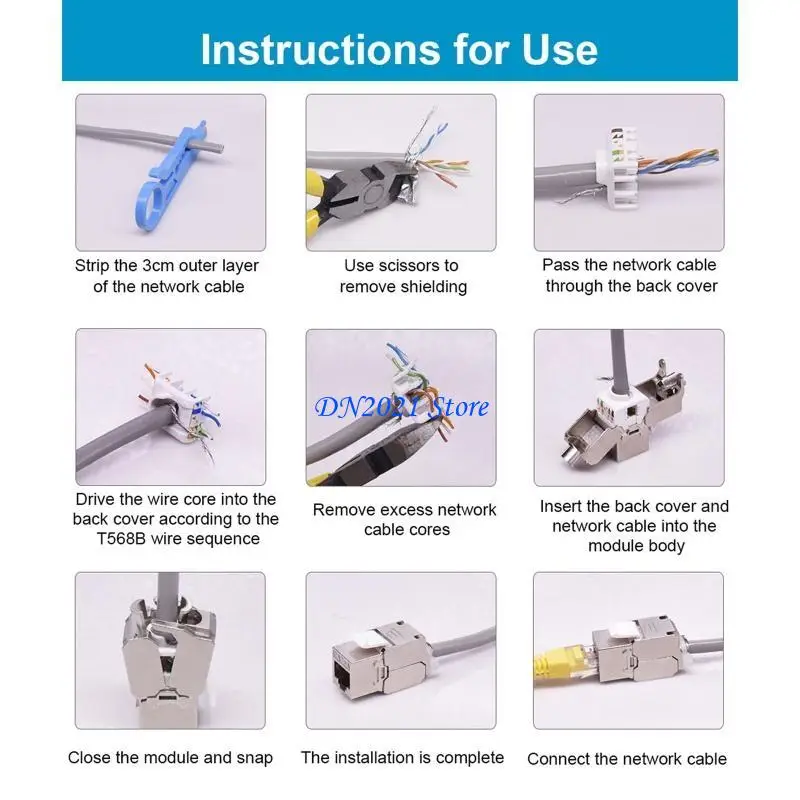 Instructions for Use

Strip the 3cm outer layer of the network cable

Use scissors to remove shielding

Pass the network cable through the back cover

Drive the wire core into the back cover according to the T568B wire sequence

DN2021 Store

Remove excess network cable cores

Insert the back cover and network cable into the module body

Close the module and snap

The installation is complete

Connect the network cable