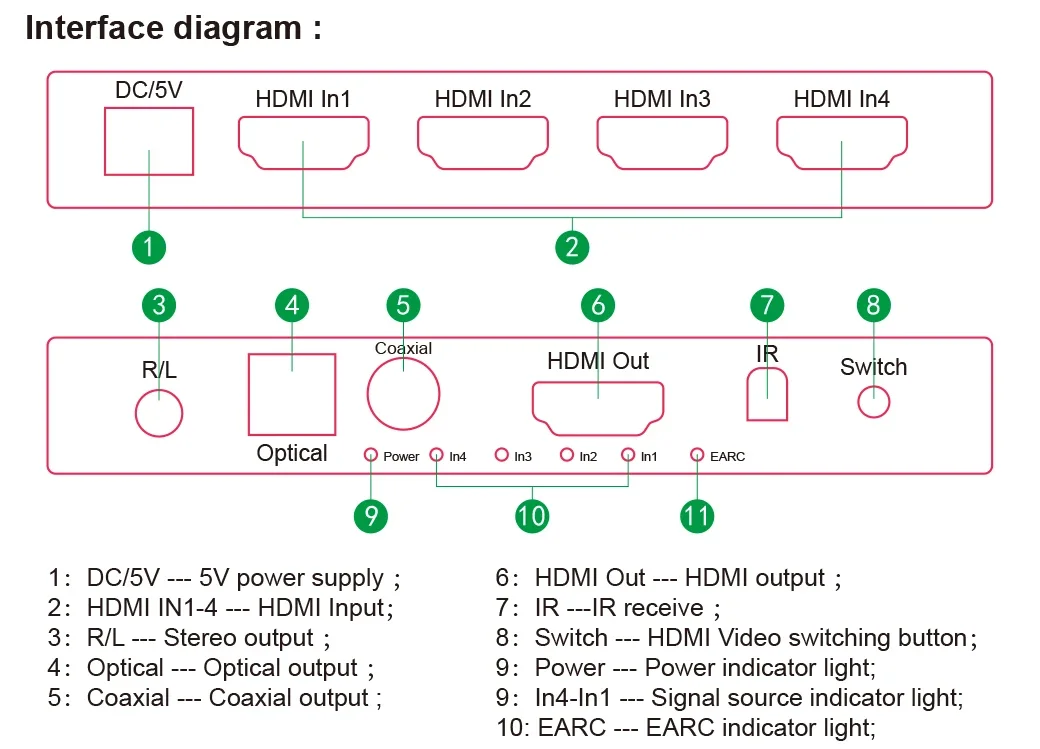 Interface diagram :

DC/5V
HDMI In1
HDMI In2
HDMI In3
HDMI In4

1
2

3
4
5
6
7
8

R/L
Optical
Coaxial
HDMI Out
IR
Switch

Power
In4
In3
In2
In1
EARC

9
10
11

1: DC/5V --- 5V power supply ;
2: HDMI IN1-4 --- HDMI Input;
3: R/L --- Stereo output ;
4: Optical --- Optical output ;
5: Coaxial --- Coaxial output ;

6: HDMI Out --- HDMI output ;
7: IR ---IR receive ;
8: Switch --- HDMI Video switching button;
9: Power --- Power indicator light;
9: In4-In1 --- Signal source indicator light;
10: EARC --- EARC indicator light;