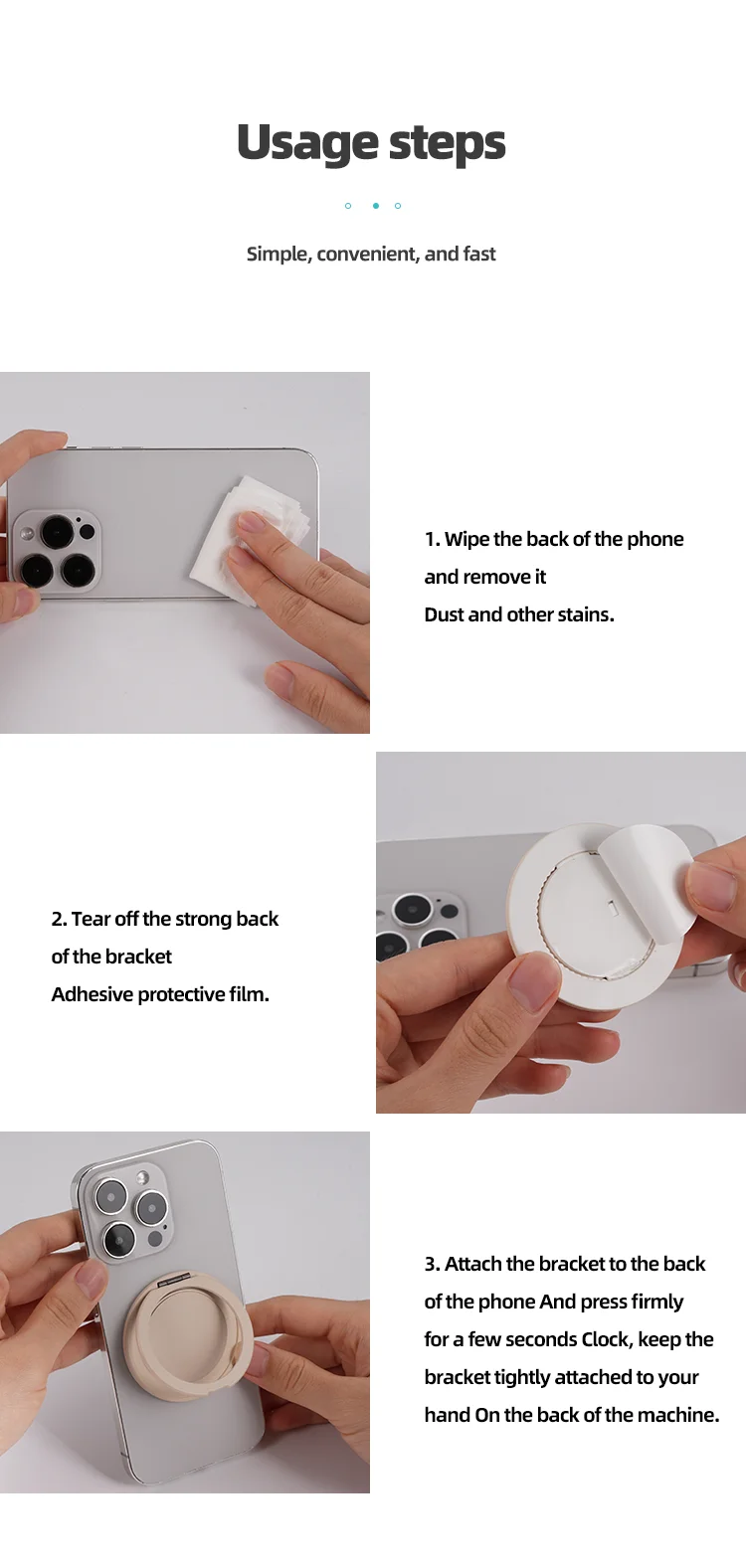 Usage steps

Simple, convenient, and fast

1. Wipe the back of the phone and remove it
Dust and other stains.

2. Tear off the strong back of the bracket
Adhesive protective film.

3. Attach the bracket to the back of the phone And press firmly for a few seconds Clock, keep the bracket tightly attached to your hand On the back of the machine.