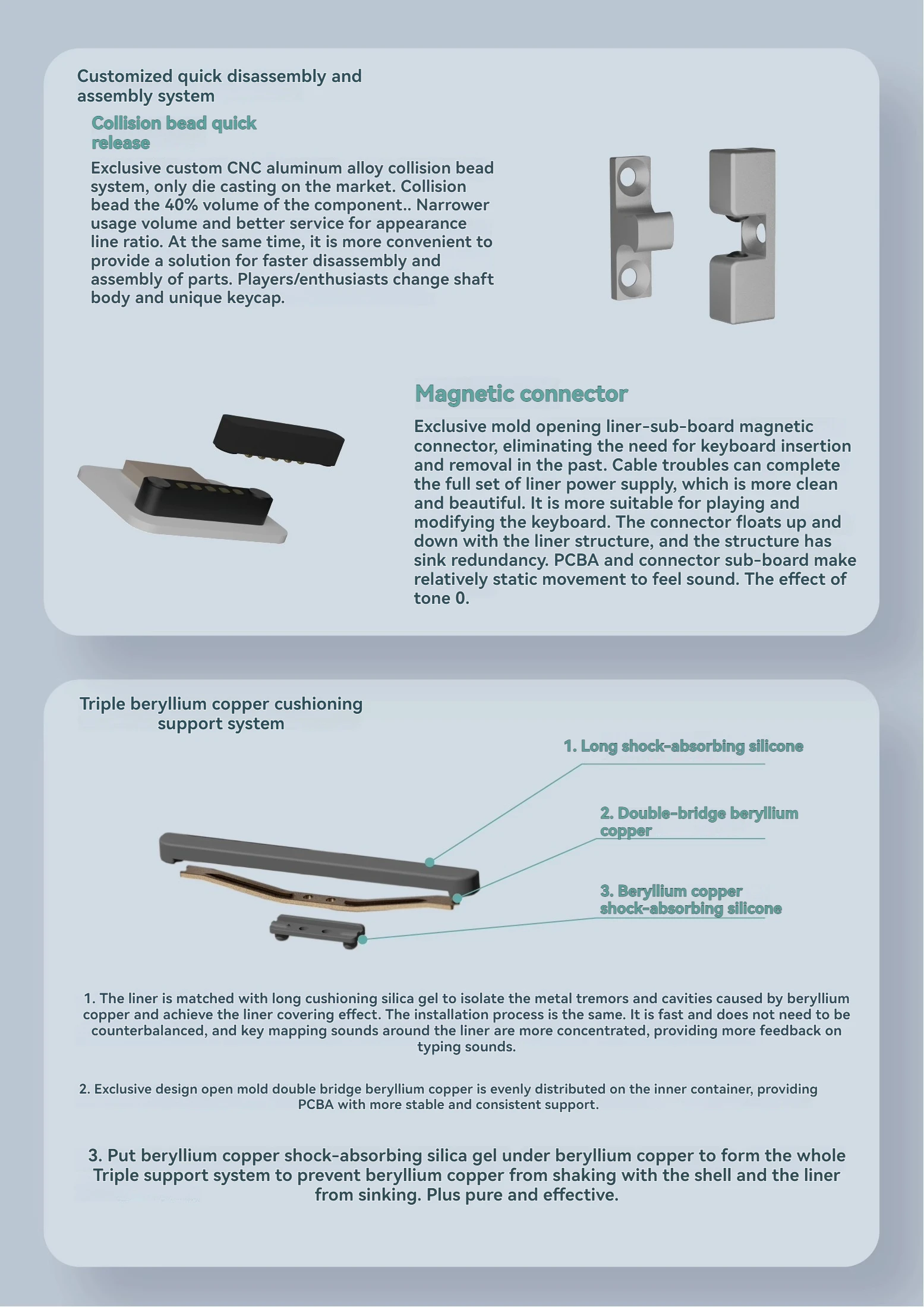 Customized quick disassembly and assembly system

Collision bead quick release

Exclusive custom CNC aluminum alloy collision bead system, only die casting on the market. Collision bead the 40% volume of the component.. Narrower usage volume and better service for appearance line ratio. At the same time, it is more convenient to provide a solution for faster disassembly and assembly of parts. Players/enthusiasts change shaft body and unique keycap.

Magnetic connector

Exclusive mold opening liner-sub-board magnetic connector, eliminating the need for keyboard insertion and removal in the past. Cable troubles can complete the full set of liner power supply, which is more clean and beautiful. It is more suitable for playing and modifying the keyboard. The connector floats up and down with the liner structure, and the structure has sink redundancy. PCBA and connector sub-board make relatively static movement to feel sound. The effect of tone 0.

Triple beryllium copper cushioning support system

1. Long shock-absorbing silicone

2. Double-bridge beryllium copper

3. Beryllium copper shock-absorbing silicone

1. The liner is matched with long cushioning silica gel to isolate the metal tremors and cavities caused by beryllium copper and achieve the liner covering effect. The installation process is the same. It is fast and does not need to be counterbalanced, and key mapping sounds around the liner are more concentrated, providing more feedback on typing sounds.

2. Exclusive design open mold double bridge beryllium copper is evenly distributed on the inner container, providing PCBA with more stable and consistent support.

3. Put beryllium copper shock-absorbing silica gel under beryllium copper to form the whole Triple support system to prevent beryllium copper from shaking with the shell and the liner from sinking. Plus pure and effective.