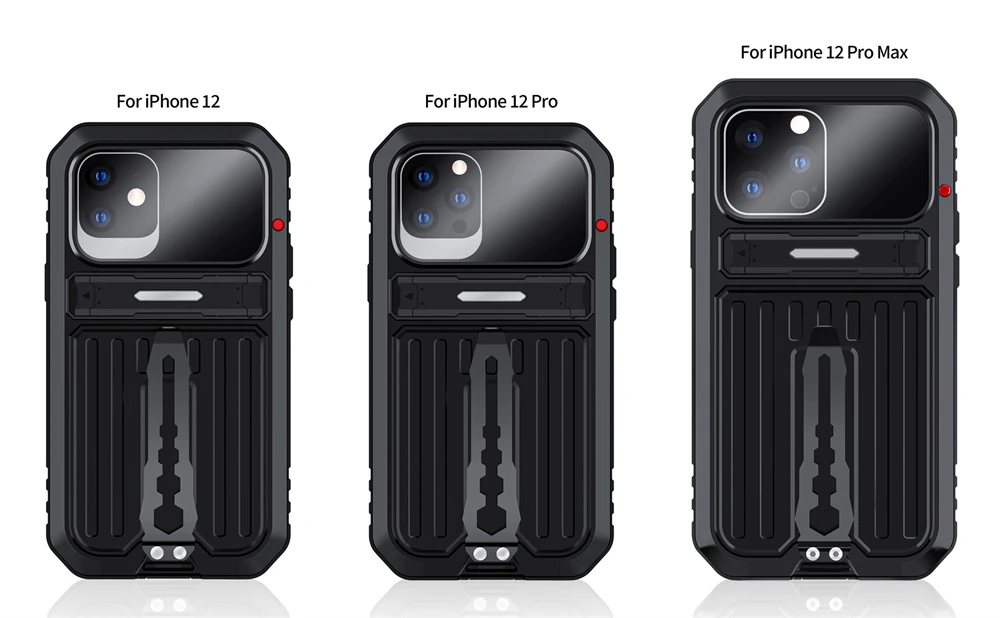 For iPhone 12

For iPhone 12 Pro

For iPhone 12 Pro Max