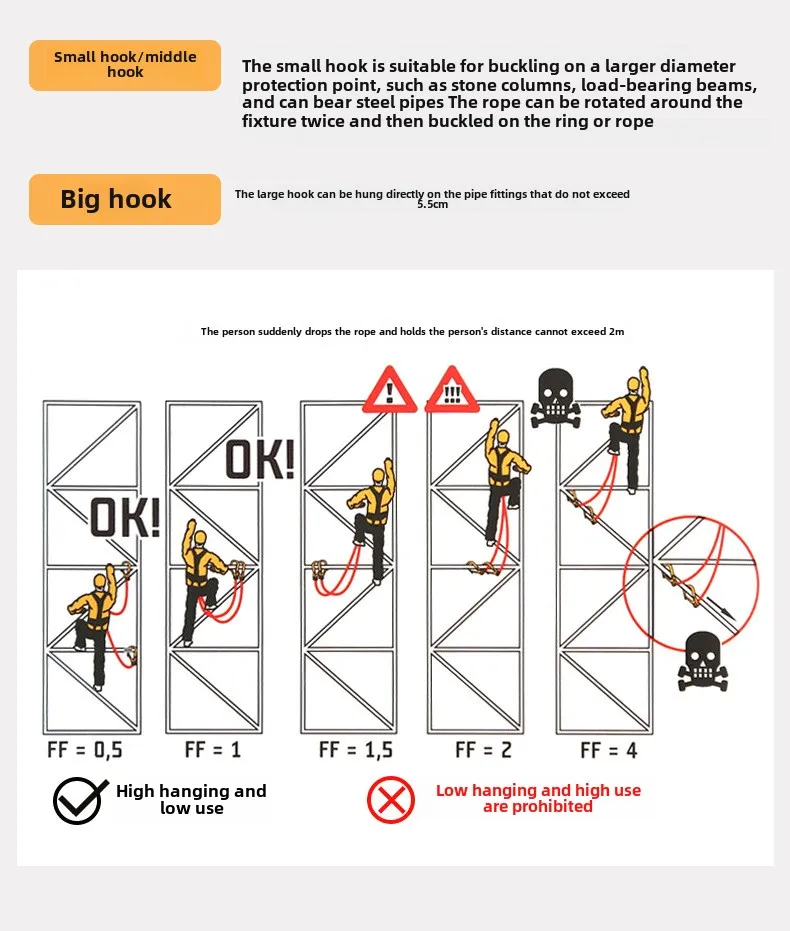 Small hook/middle hook

The small hook is suitable for buckling on a larger diameter protection point, such as stone columns, load-bearing beams, and can bear steel pipes The rope can be rotated around the fixture twice and then buckled on the ring or rope

Big hook

The large hook can be hung directly on the pipe fittings that do not exceed 5.5cm

The person suddenly drops the rope and holds the person's distance cannot exceed 2m

!

!!!

OK!

OK!

FF = 0,5

FF = 1

FF = 1,5

FF = 2

FF = 4

High hanging and low use

Low hanging and high use are prohibited