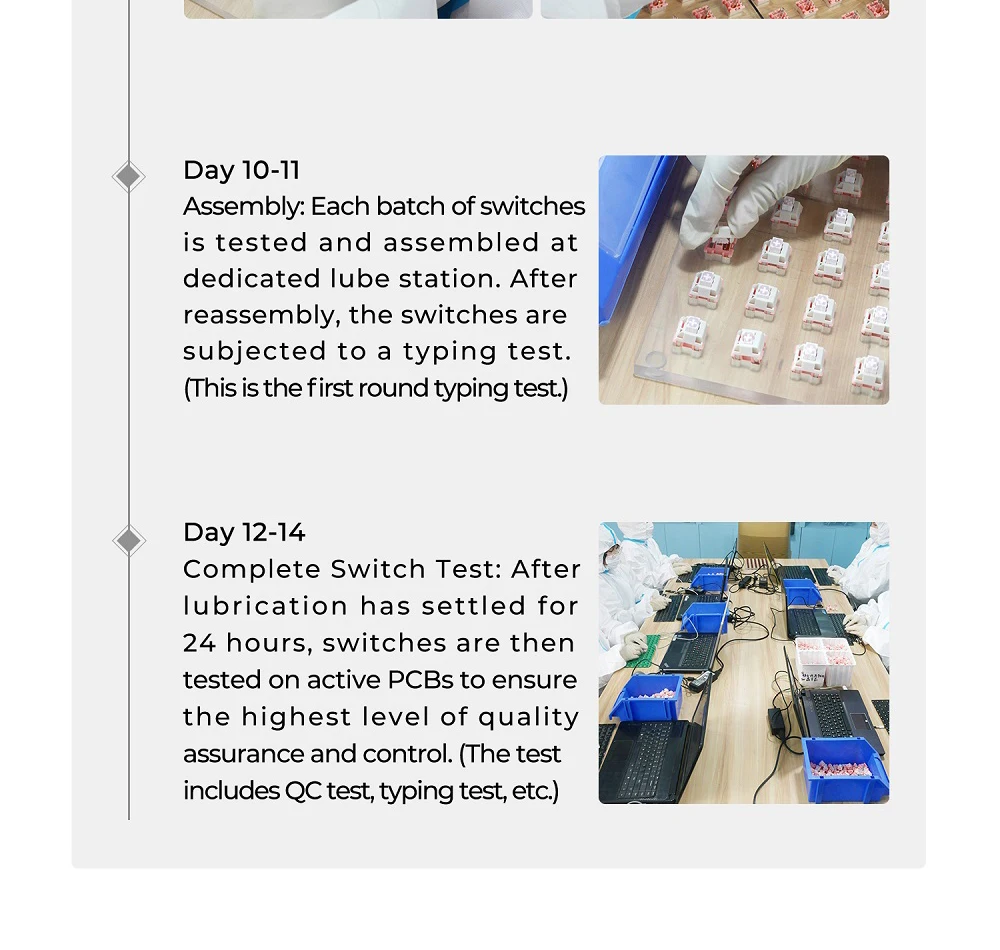 Day 10-11
Assembly: Each batch of switches is tested and assembled at dedicated lube station. After reassembly, the switches are subjected to a typing test. (This is the first round typing test.)

Day 12-14
Complete Switch Test: After lubrication has settled for 24 hours, switches are then tested on active PCBs to ensure the highest level of quality assurance and control. (The test includes QC test, typing test, etc.)