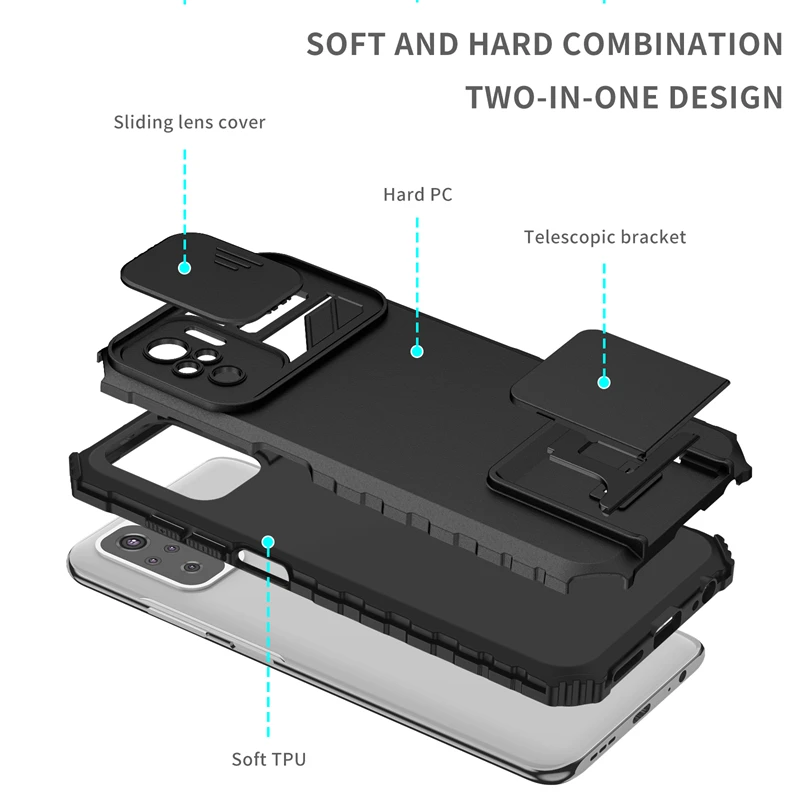 SOFT AND HARD COMBINATION
TWO-IN-ONE DESIGN

Sliding lens cover

Hard PC

Telescopic bracket

Soft TPU