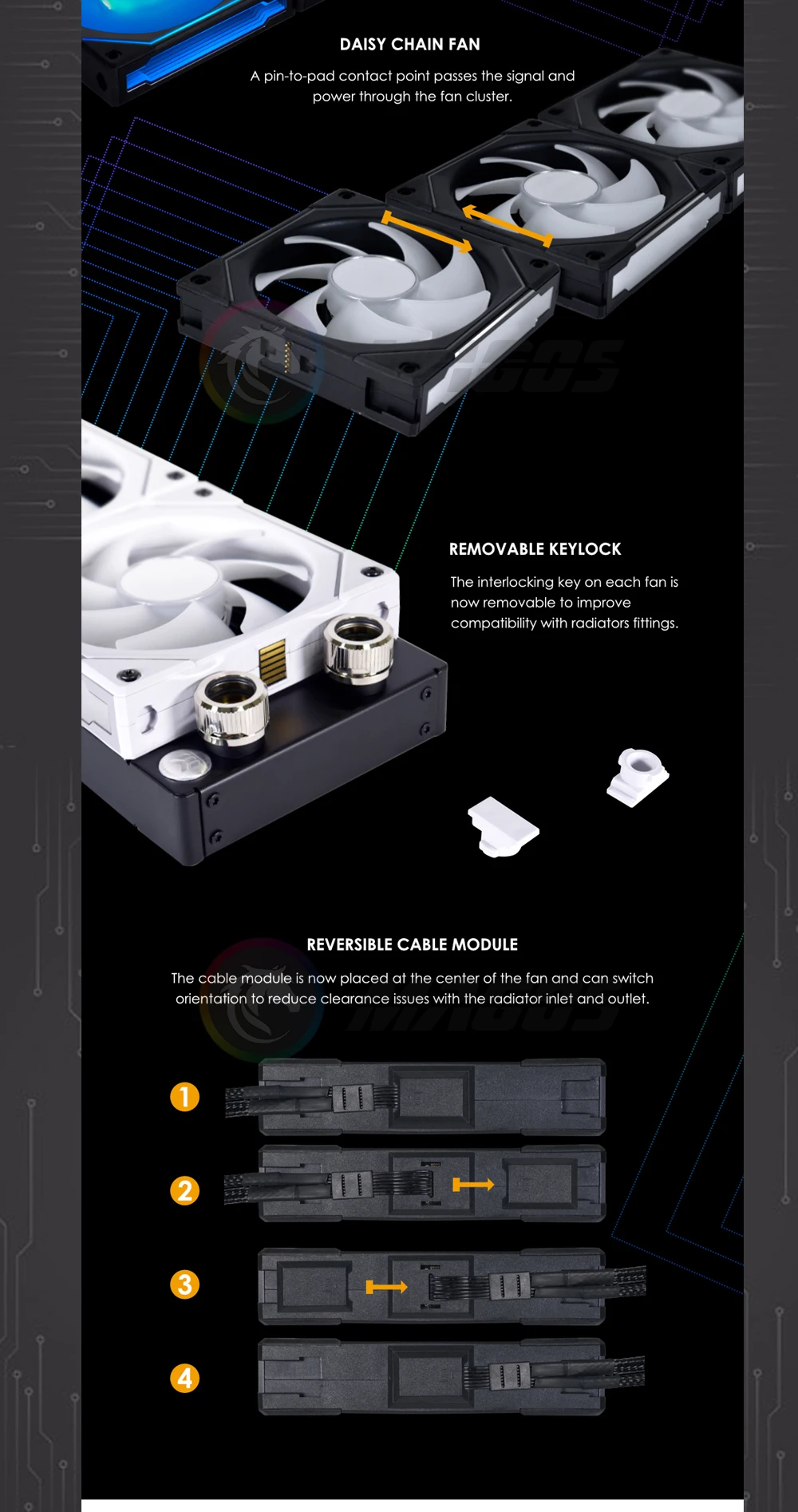 DAISY CHAIN FAN

A pin-to-pad contact point passes the signal and power through the fan cluster.

REMOVABLE KEYLOCK

The interlocking key on each fan is now removable to improve compatibility with radiators fittings.

REVERSIBLE CABLE MODULE

The cable module is now placed at the center of the fan and can switch orientation to reduce clearance issues with the radiator inlet and outlet.

1

2

3

4