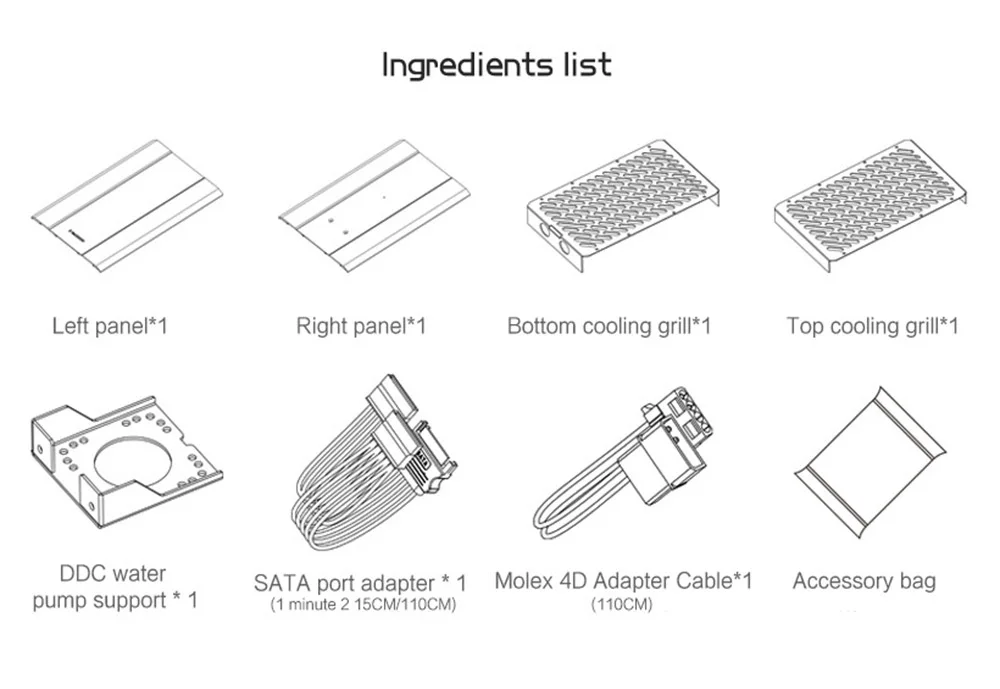 Ingredients list

Left panel*1

Right panel*1

Bottom cooling grill*1

Top cooling grill*1

DDC water pump support * 1

SATA port adapter * 1
(1 minute 2 15CM/110CM)

Molex 4D Adapter Cable*1
(110CM)

Accessory bag