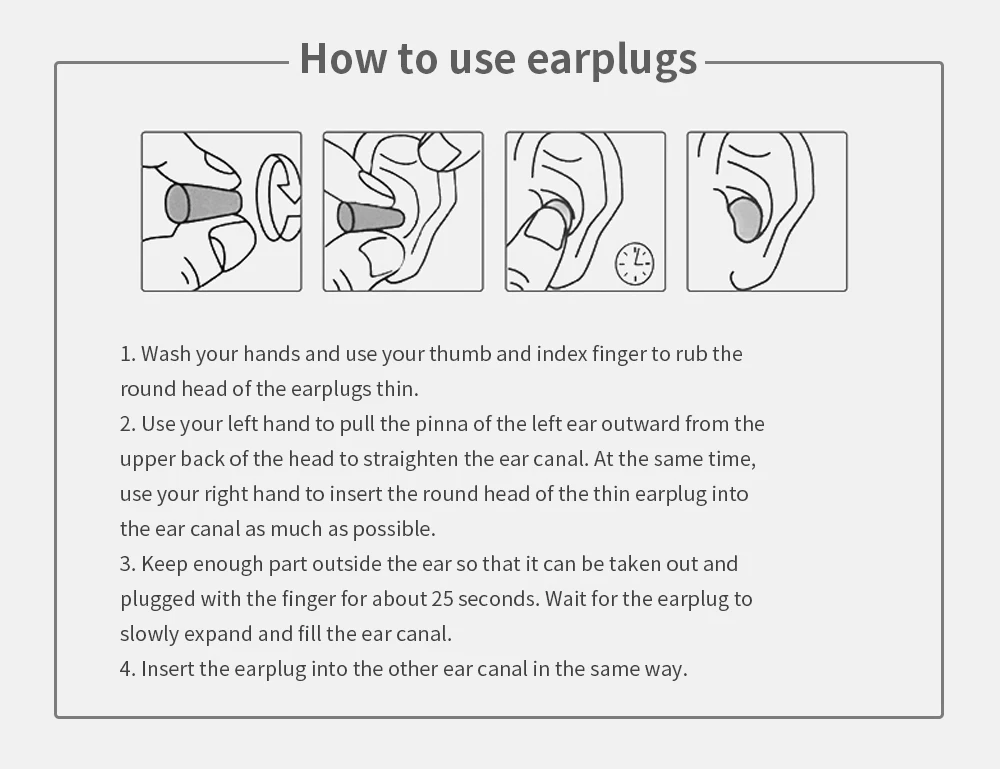 How to use earplugs

1. Wash your hands and use your thumb and index finger to rub the round head of the earplugs thin.
2. Use your left hand to pull the pinna of the left ear outward from the upper back of the head to straighten the ear canal. At the same time, use your right hand to insert the round head of the thin earplug into the ear canal as much as possible.
3. Keep enough part outside the ear so that it can be taken out and plugged with the finger for about 25 seconds. Wait for the earplug to slowly expand and fill the ear canal.
4. Insert the earplug into the other ear canal in the same way.