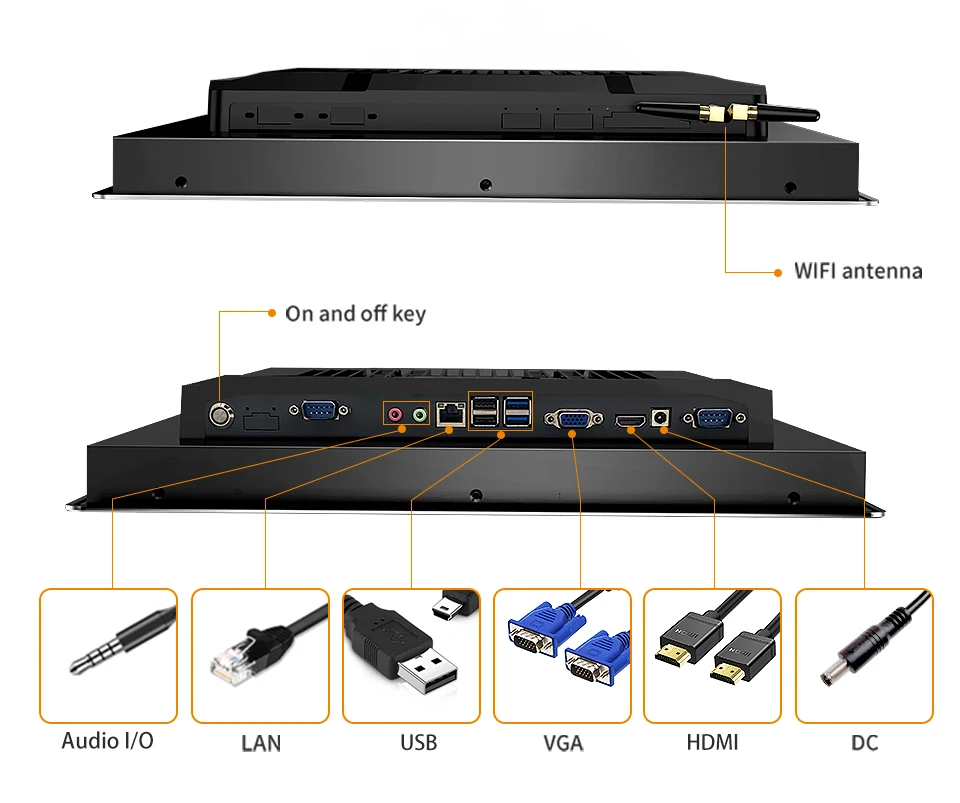 WIFI antenna

On and off key

Audio I/O

LAN

USB

VGA

HDMI

DC