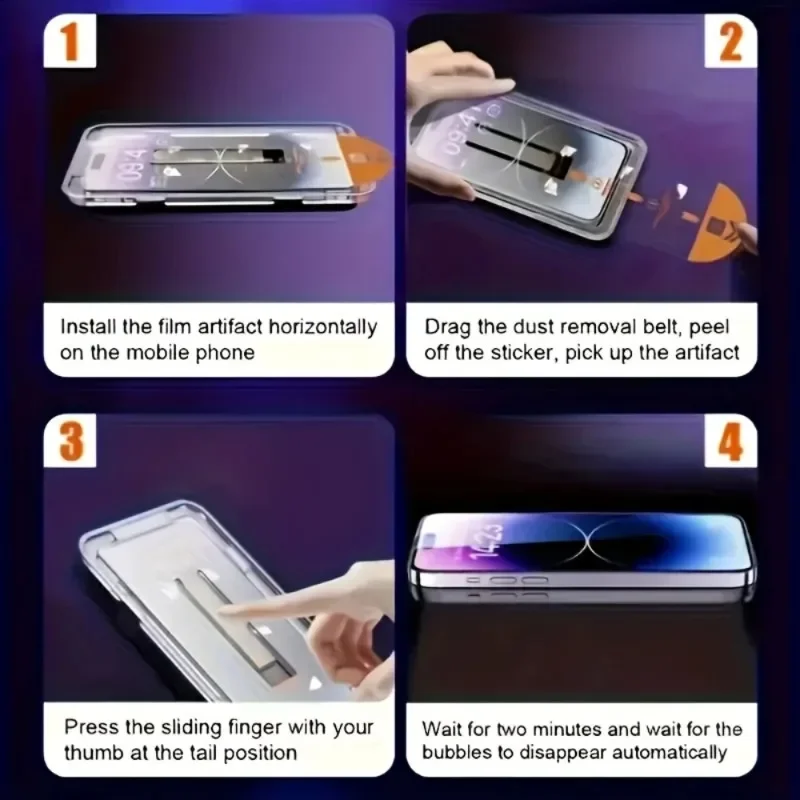 1

09:41

Install the film artifact horizontally on the mobile phone

2

09:41

Drag the dust removal belt, peel off the sticker, pick up the artifact

3

Press the sliding finger with your thumb at the tail position

4

14:23

Wait for two minutes and wait for the bubbles to disappear automatically