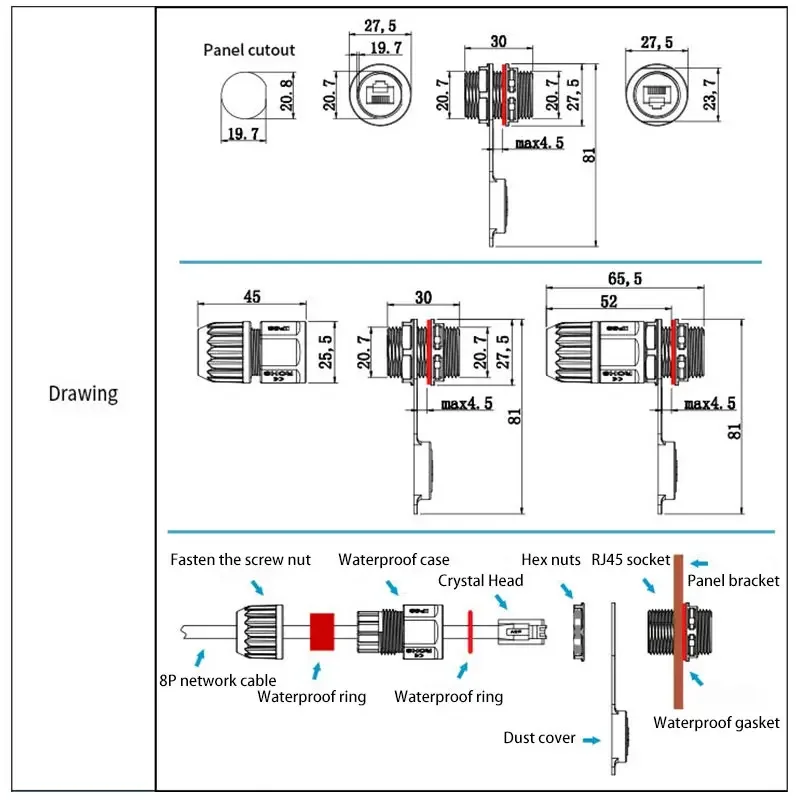 Drawing

Panel cutout

20.8

19.7

27,5

19.7

20.7

30

20.7

20.7

27,5

max4.5

81

27,5

23,7

45

25,5

30

20.7

20.7

27,5

max4.5

81

65,5

52

max4.5

81

Fasten the screw nut

Waterproof case

Crystal Head

Hex nuts

RJ45 socket

Panel bracket

8P network cable

Waterproof ring

Waterproof ring

Dust cover

Waterproof gasket