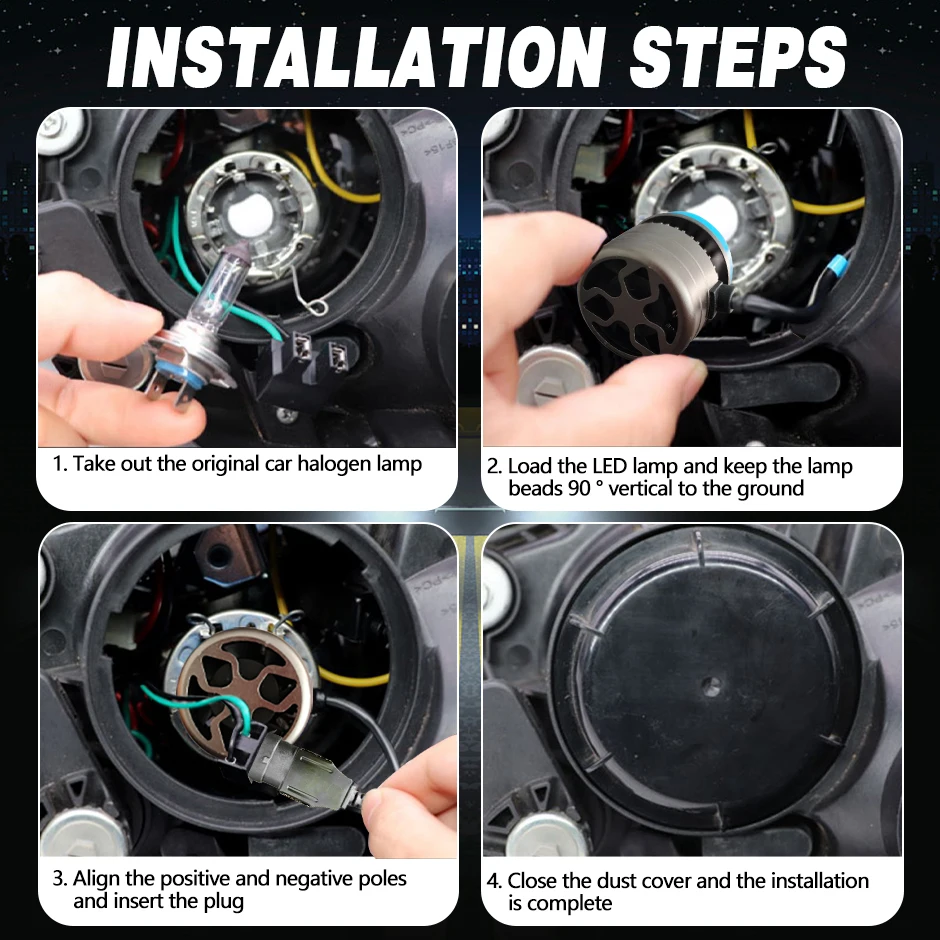 INSTALLATION STEPS

1. Take out the original car halogen lamp

2. Load the LED lamp and keep the lamp beads 90 ° vertical to the ground

3. Align the positive and negative poles and insert the plug

4. Close the dust cover and the installation is complete