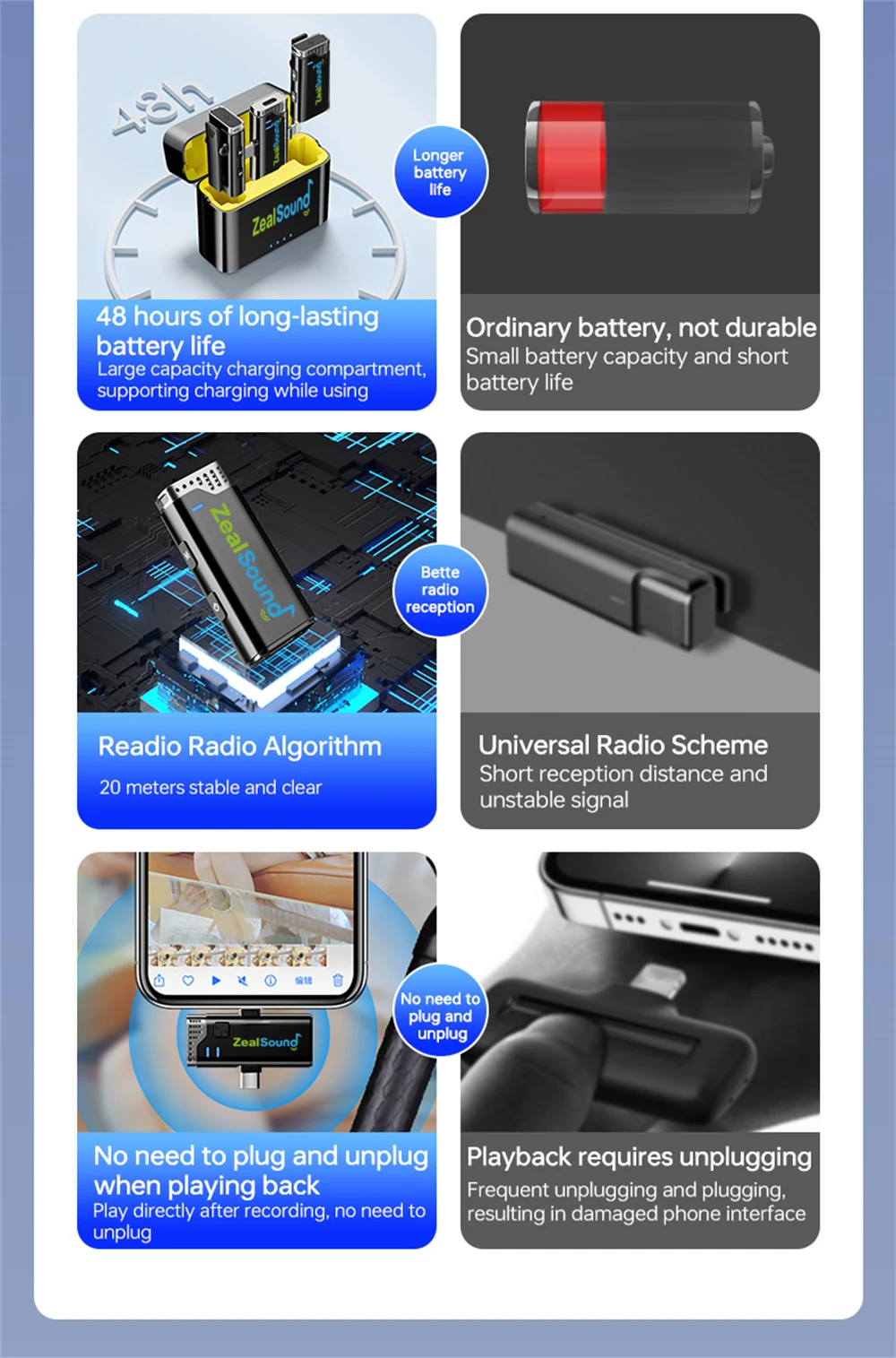 48h

ZealSound

Longer battery life

48 hours of long-lasting battery life
Large capacity charging compartment, supporting charging while using

Ordinary battery, not durable
Small battery capacity and short battery life

ZealSound

Bette radio reception

Readio Radio Algorithm
20 meters stable and clear

Universal Radio Scheme
Short reception distance and unstable signal

ZealSound

No need to plug and unplug

No need to plug and unplug when playing back
Play directly after recording, no need to unplug

Playback requires unplugging
Frequent unplugging and plugging, resulting in damaged phone interface