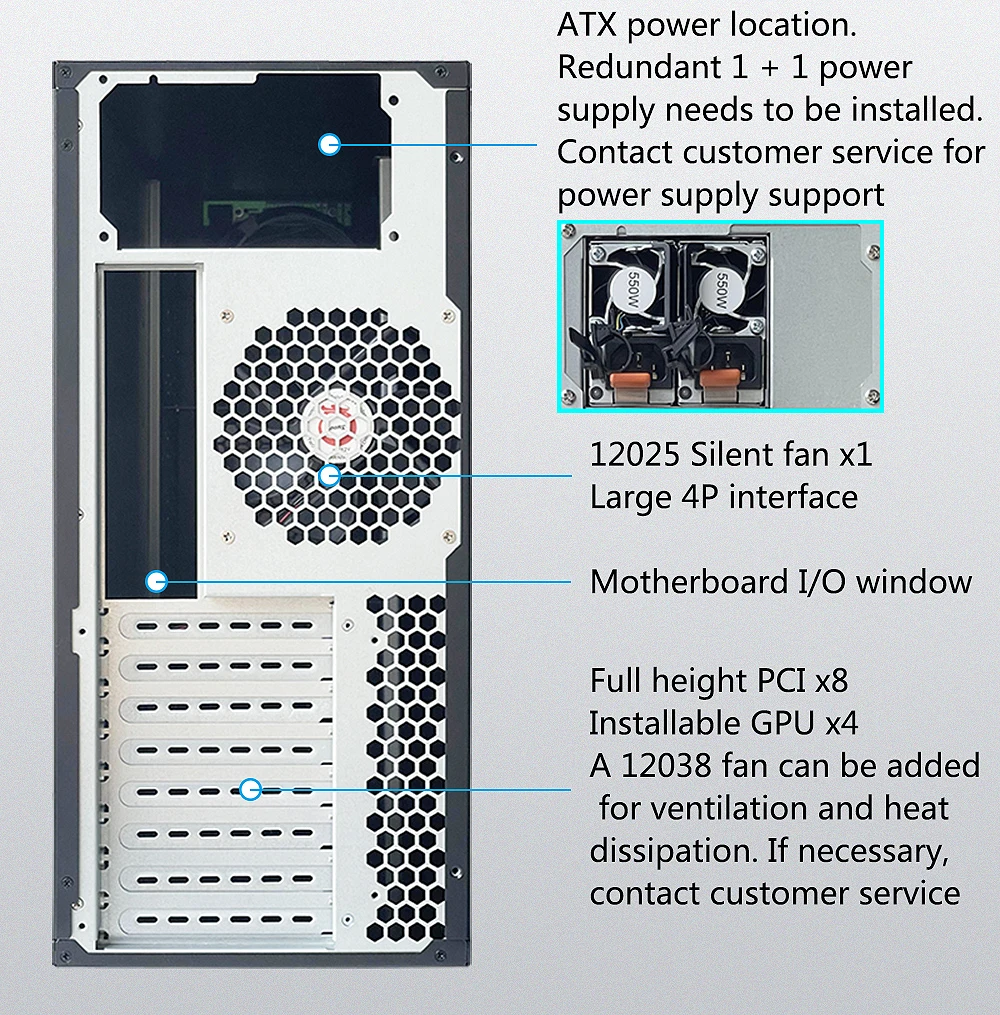 ATX power location. Redundant 1 + 1 power supply needs to be installed. Contact customer service for power supply support

550W
550W

12025 Silent fan x1
Large 4P interface

Motherboard I/O window

Full height PCI x8
Installable GPU x4
A 12038 fan can be added for ventilation and heat dissipation. If necessary, contact customer service