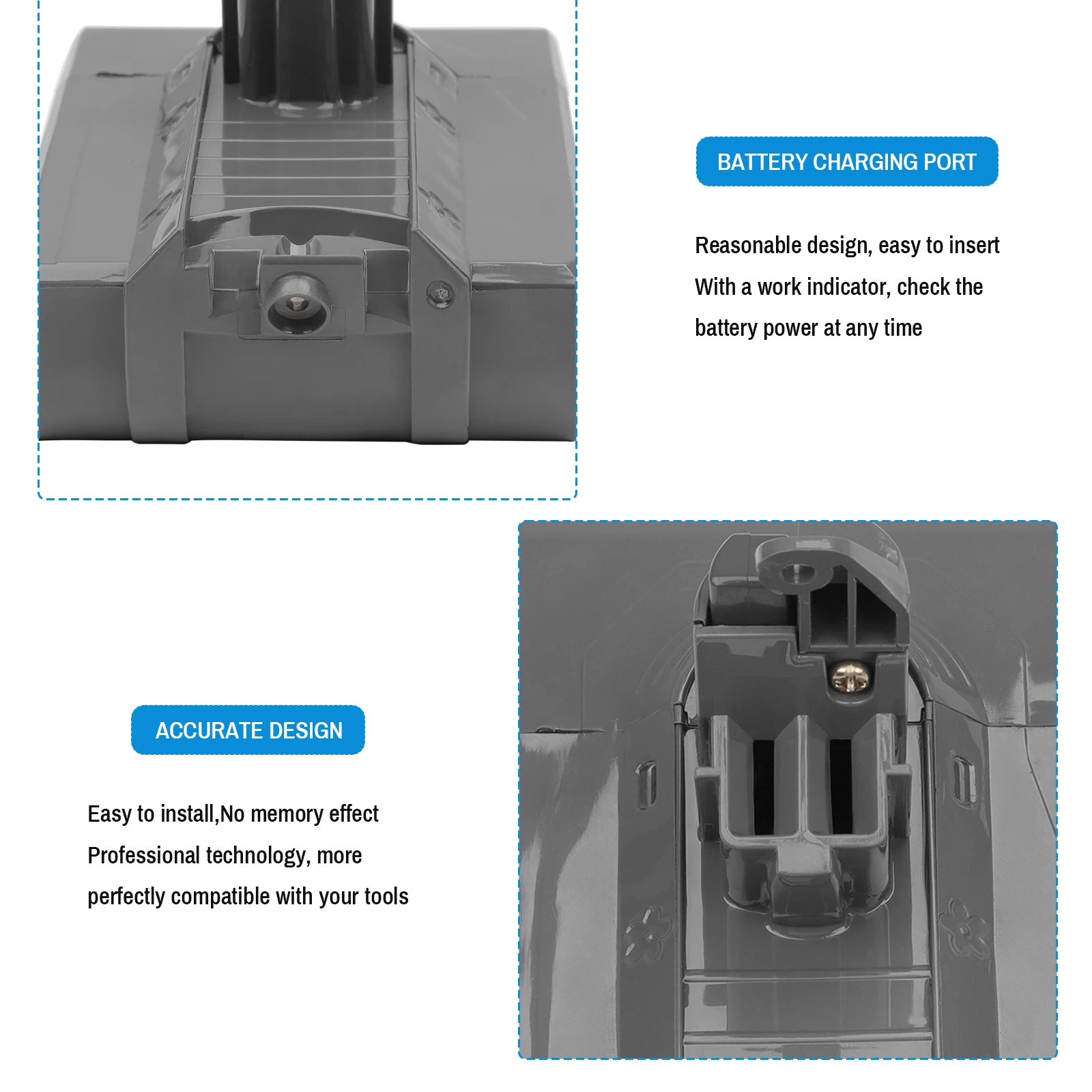 BATTERY CHARGING PORT

Reasonable design, easy to insert
With a work indicator, check the
battery power at any time

ACCURATE DESIGN

Easy to install,No memory effect
Professional technology, more
perfectly compatible with your tools