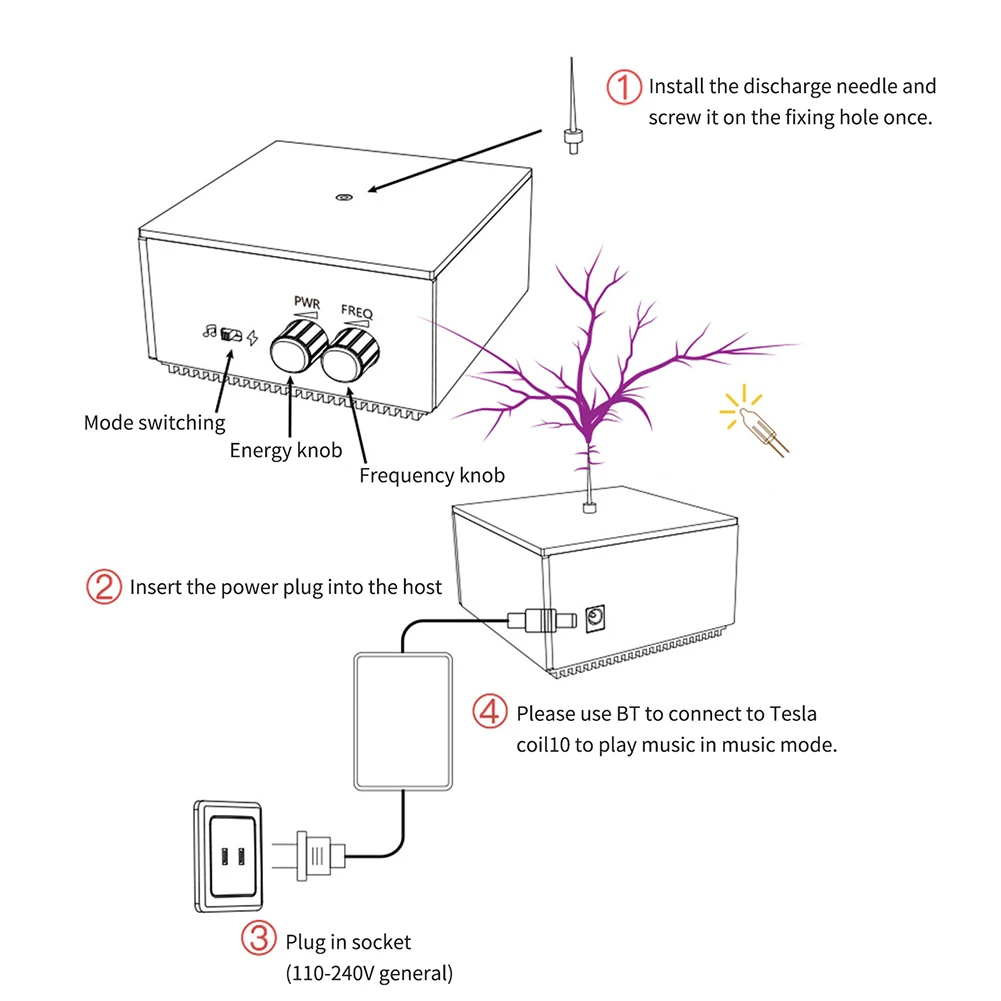 ① Install the discharge needle and screw it on the fixing hole once.

PWR

FREQ

Mode switching

Energy knob

Frequency knob

② Insert the power plug into the host

④ Please use BT to connect to Tesla coil10 to play music in music mode.

③ Plug in socket (110-240V general)