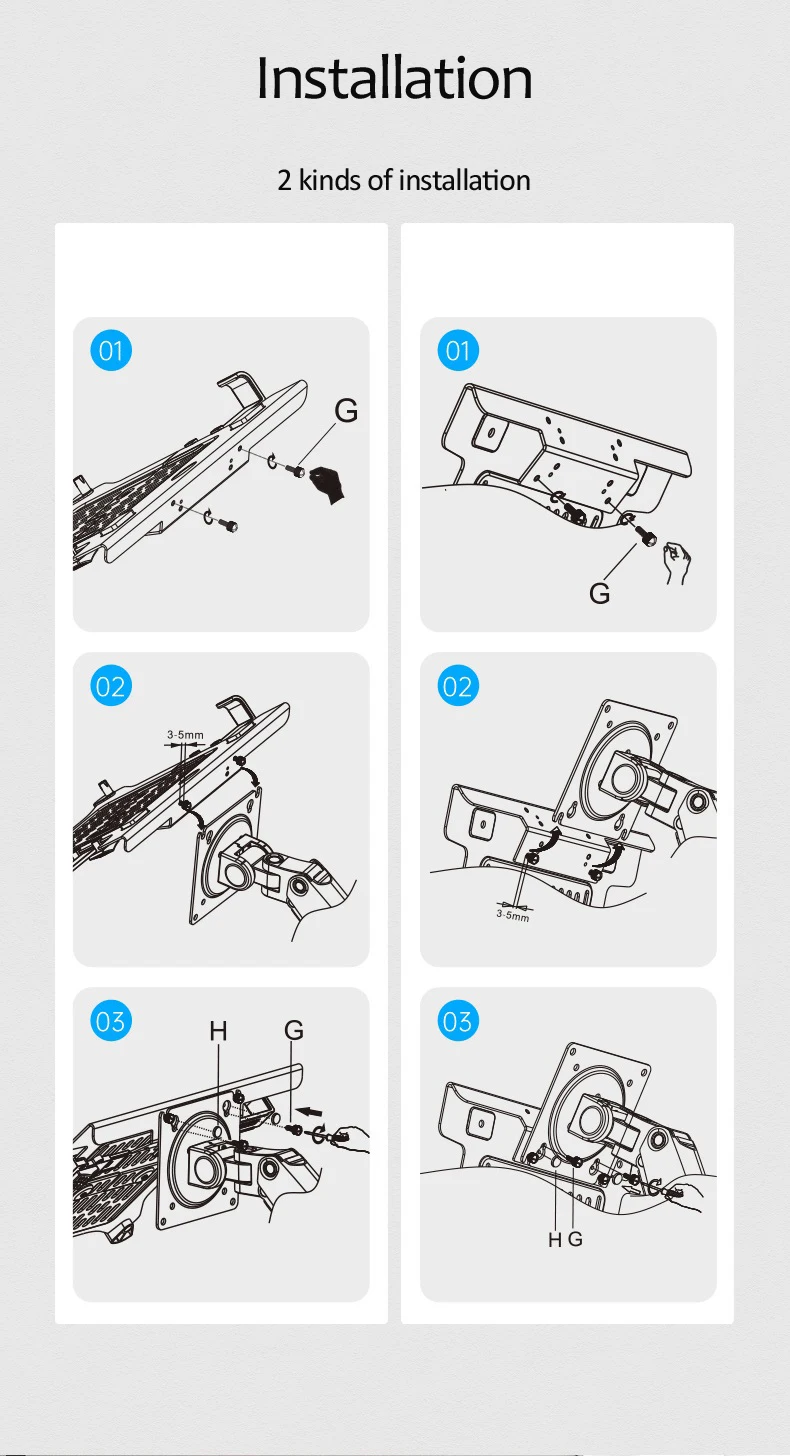 Installation

2 kinds of installation

01

G

02

3-5mm

03

H G

01

G

02

3-5mm

03

H G