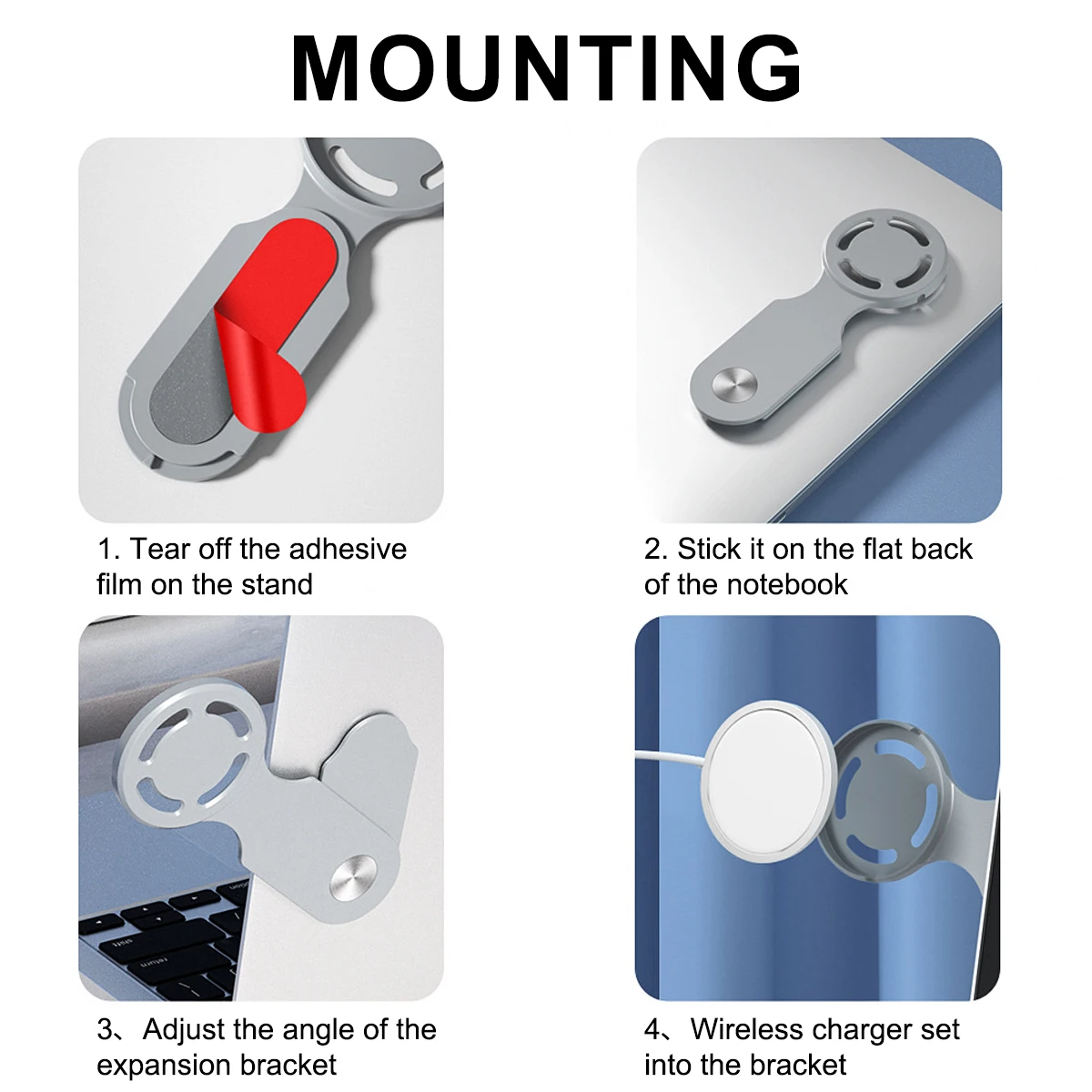 MOUNTING

1. Tear off the adhesive film on the stand

2. Stick it on the flat back of the notebook

3、Adjust the angle of the expansion bracket

4、Wireless charger set into the bracket