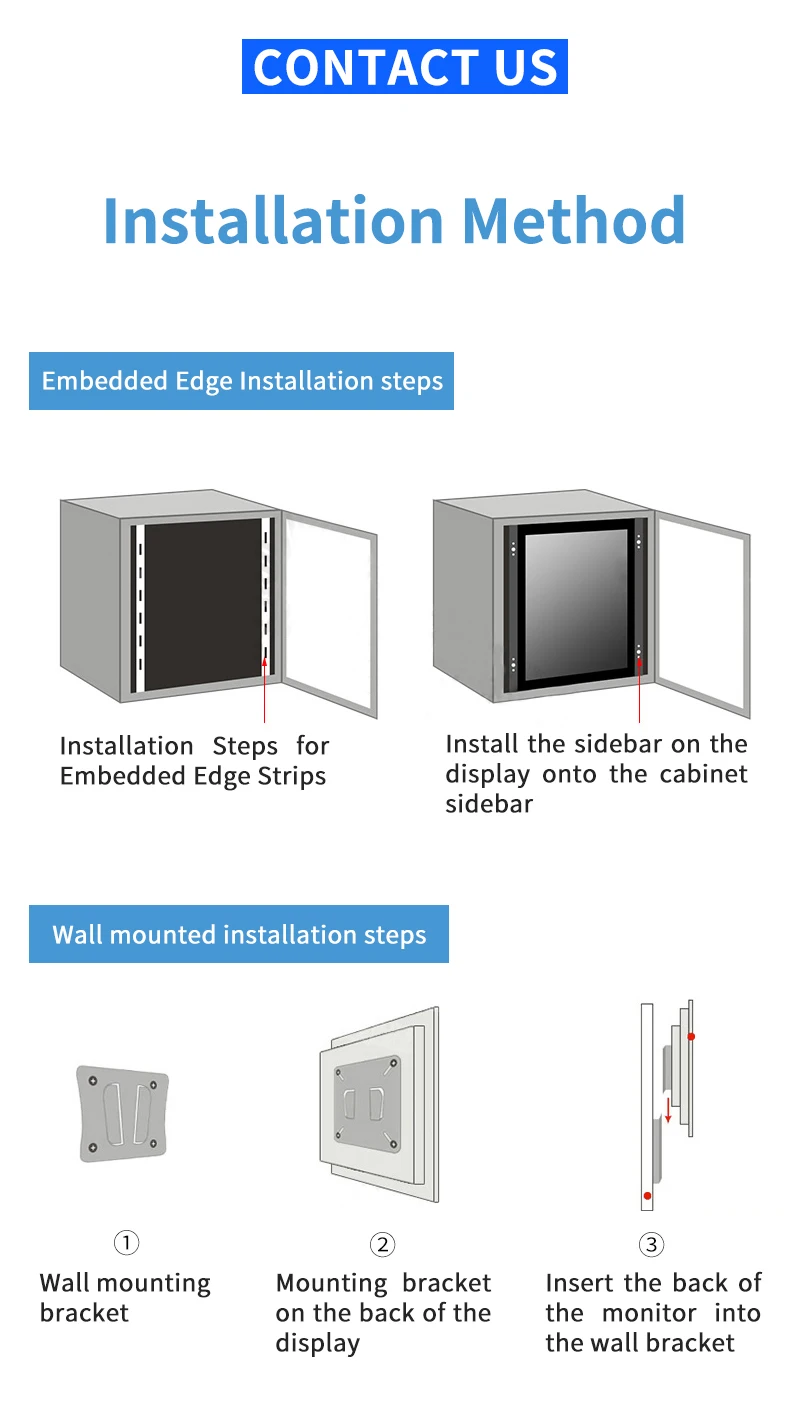 CONTACT US

Installation Method

Embedded Edge Installation steps

Installation Steps for Embedded Edge Strips

Install the sidebar on the display onto the cabinet sidebar

Wall mounted installation steps

①
Wall mounting bracket

②
Mounting bracket on the back of the display

③
Insert the back of the monitor into the wall bracket