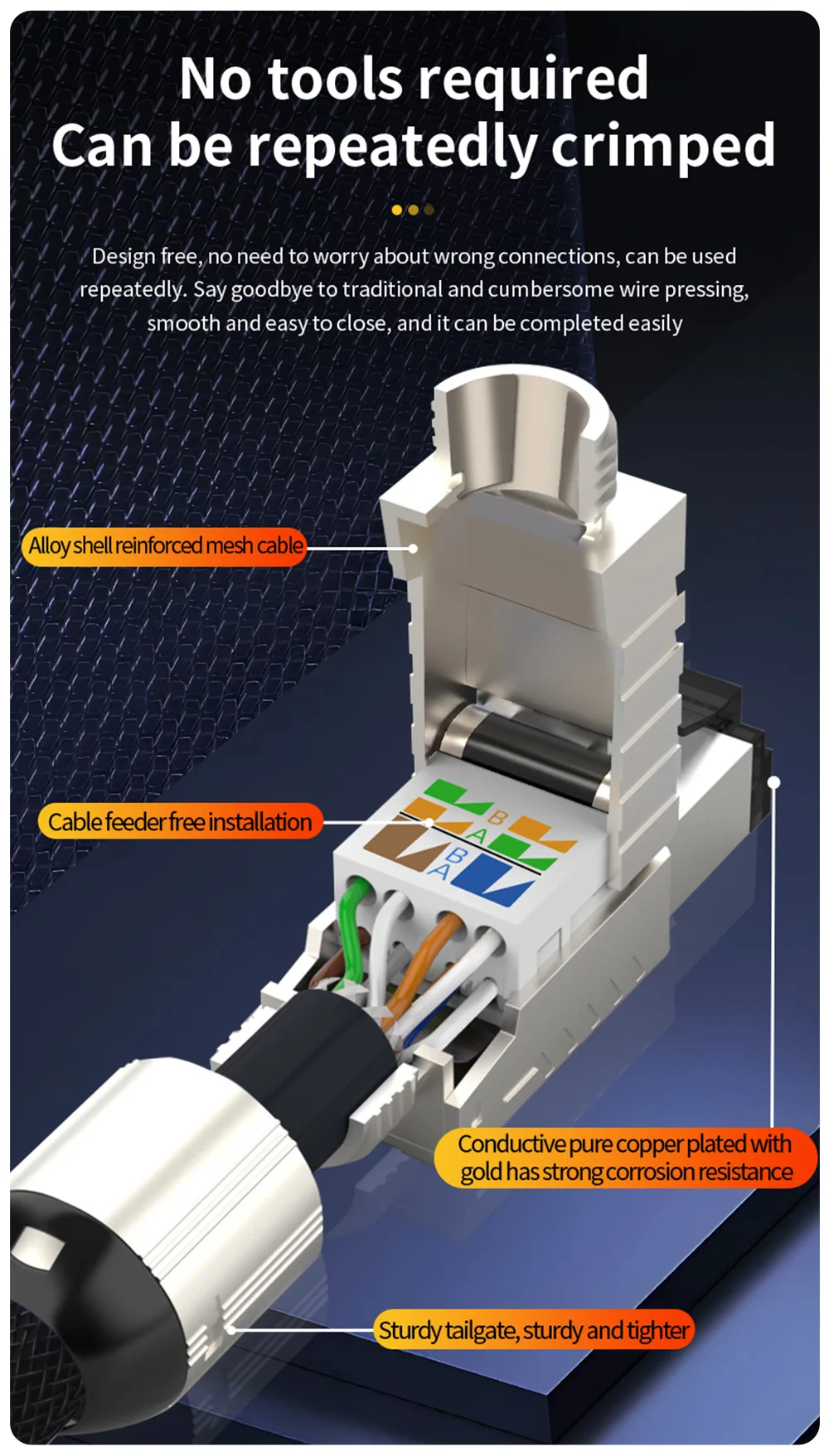 No tools required
Can be repeatedly crimped

Design free, no need to worry about wrong connections, can be used repeatedly. Say goodbye to traditional and cumbersome wire pressing, smooth and easy to close, and it can be completed easily

Alloy shell reinforced mesh cable

Cable feeder free installation

B
A
B
A

Conductive pure copper plated with gold has strong corrosion resistance

Sturdy tailgate, sturdy and tighter