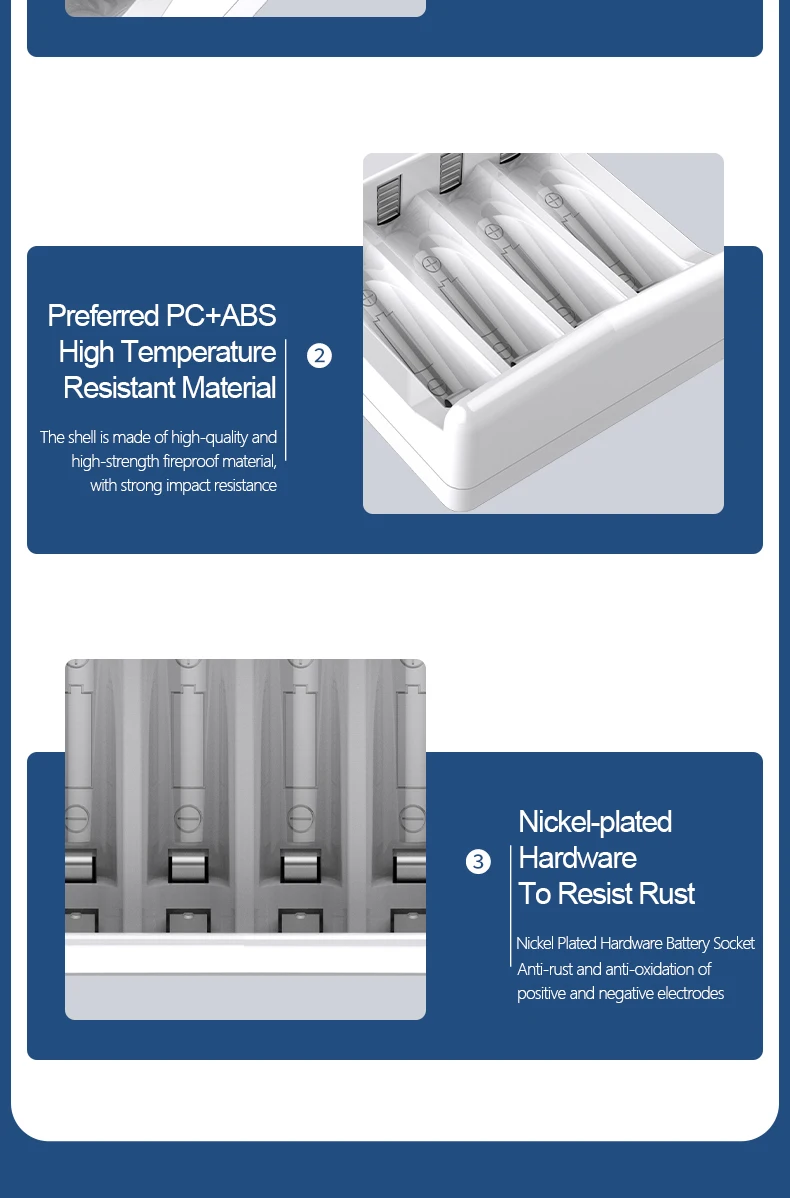 Preferred PC+ABS High Temperature Resistant Material

2

The shell is made of high-quality and high-strength fireproof material, with strong impact resistance

3

Nickel-plated Hardware To Resist Rust

Nickel Plated Hardware Battery Socket Anti-rust and anti-oxidation of positive and negative electrodes