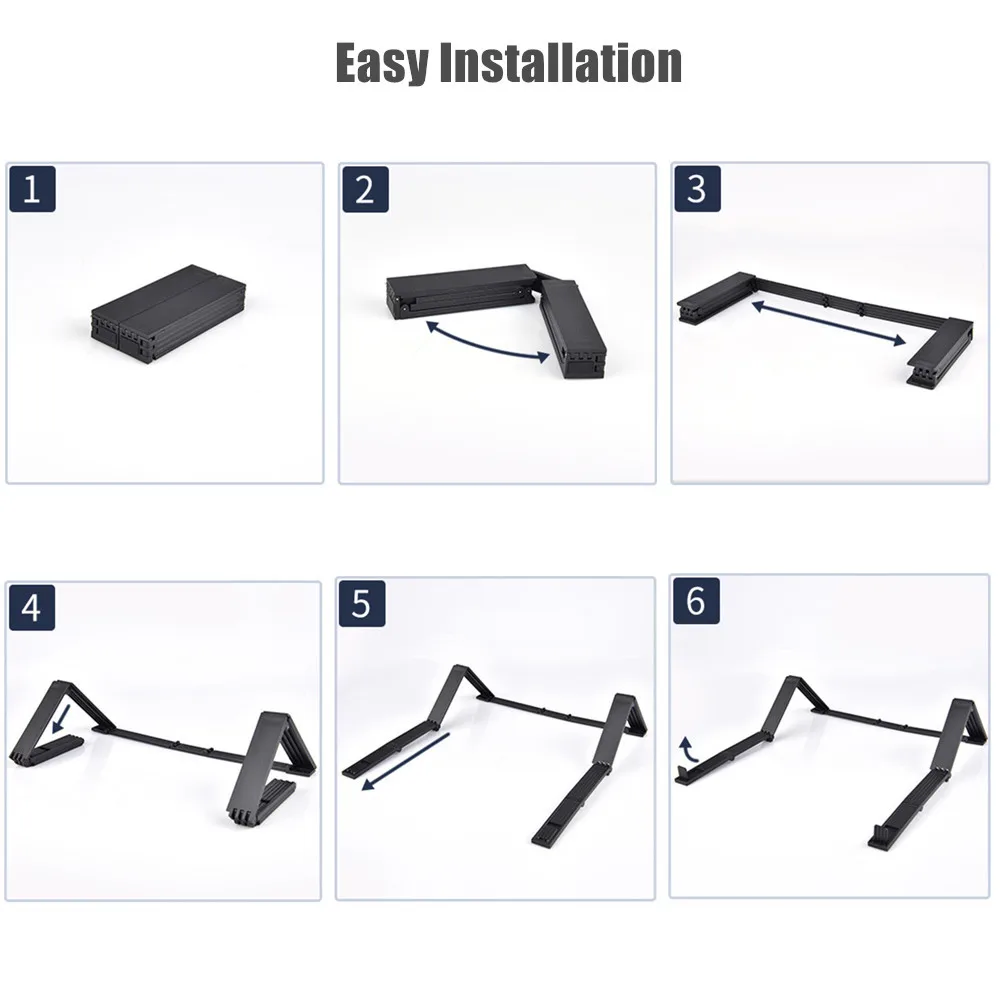 Easy Installation

1

2

3

4

5

6