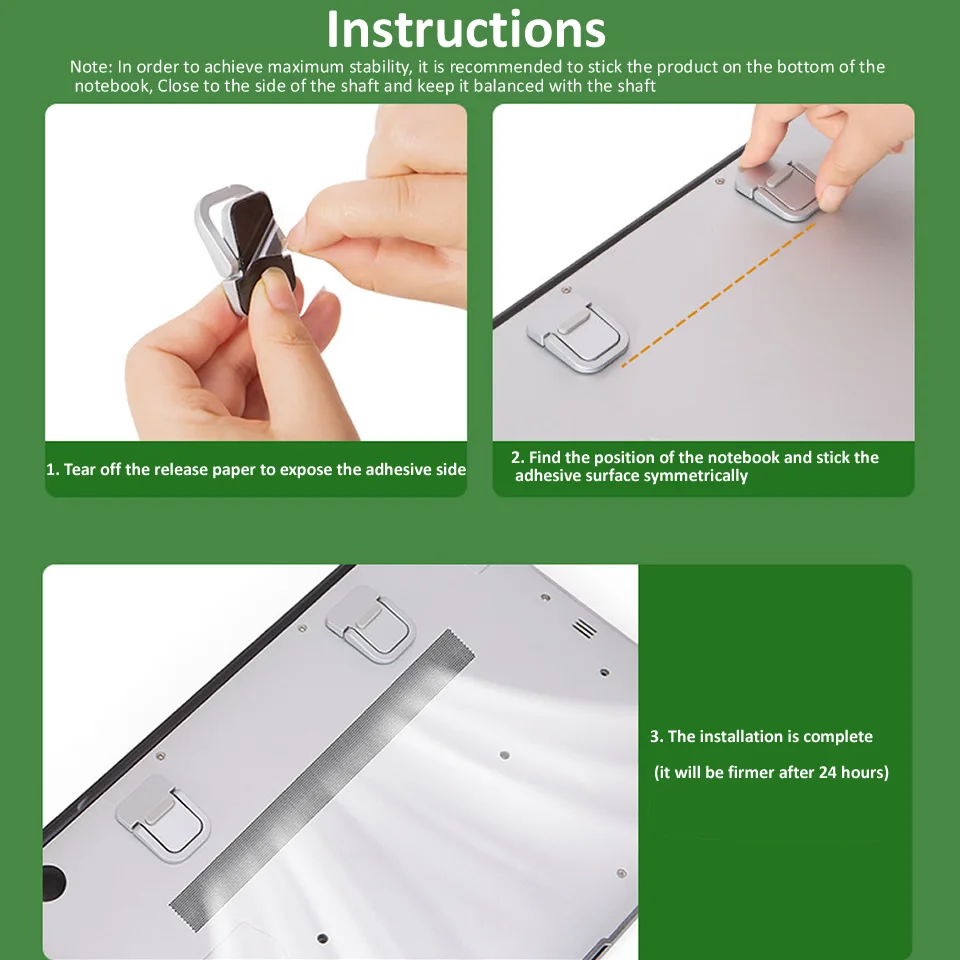 Instructions

Note: In order to achieve maximum stability, it is recommended to stick the product on the bottom of the notebook, Close to the side of the shaft and keep it balanced with the shaft

1. Tear off the release paper to expose the adhesive side

2. Find the position of the notebook and stick the adhesive surface symmetrically

3. The installation is complete

(it will be firmer after 24 hours)