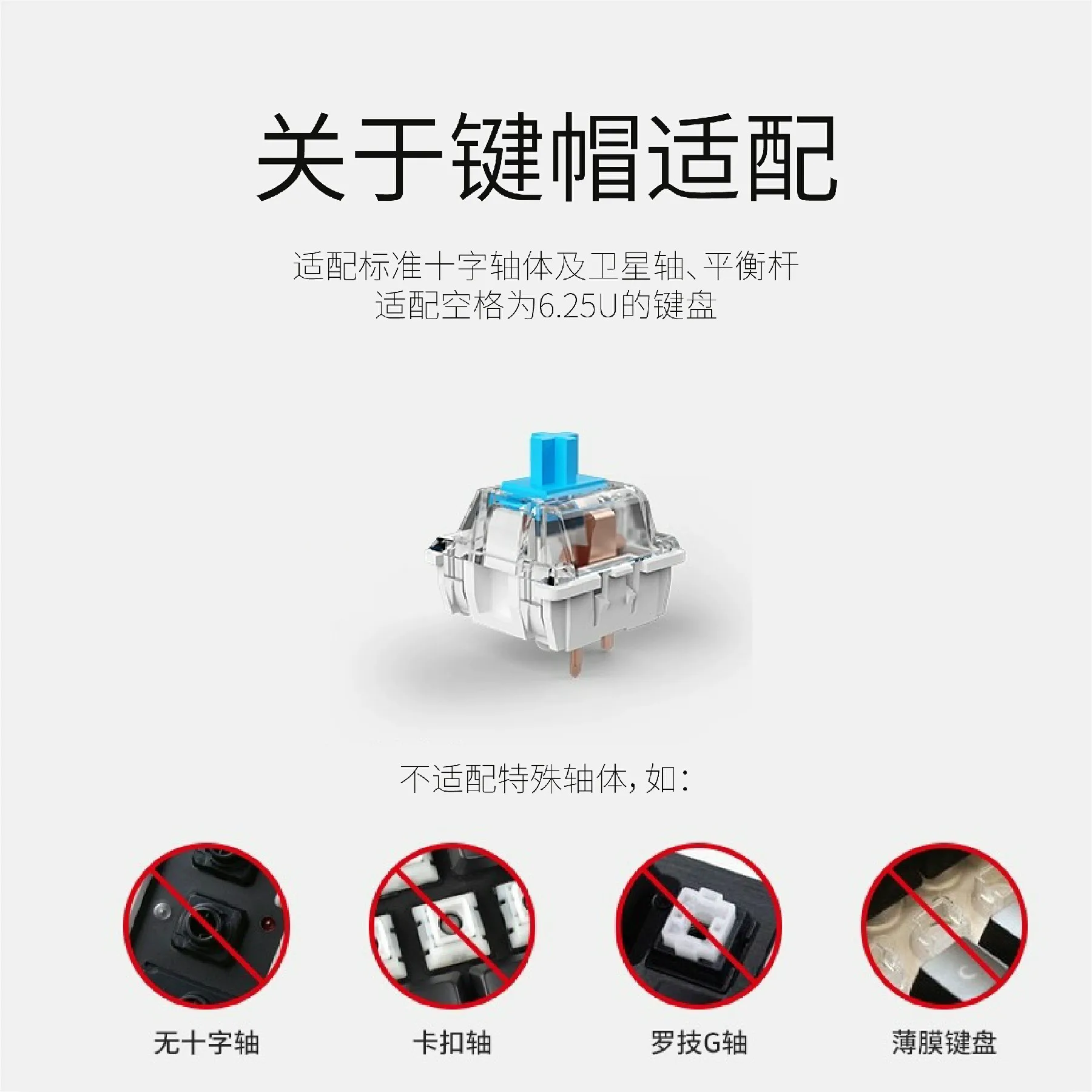 关于键帽适配

适配标准十字轴体及卫星轴、平衡杆
适配空格为6.25U的键盘

不适配特殊轴体，如：

无十字轴

卡扣轴

罗技G轴

薄膜键盘