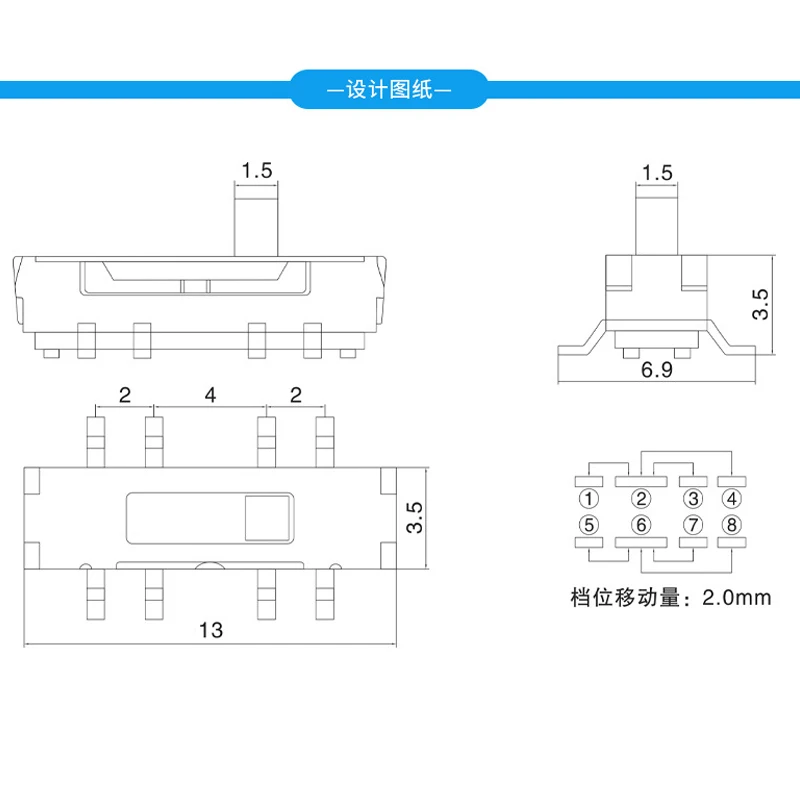 —设计图纸—

1.5

1.5

3.5

6.9

2 4 2

3.5

13

① ② ③ ④
⑤ ⑥ ⑦ ⑧

档位移动量：2.0mm