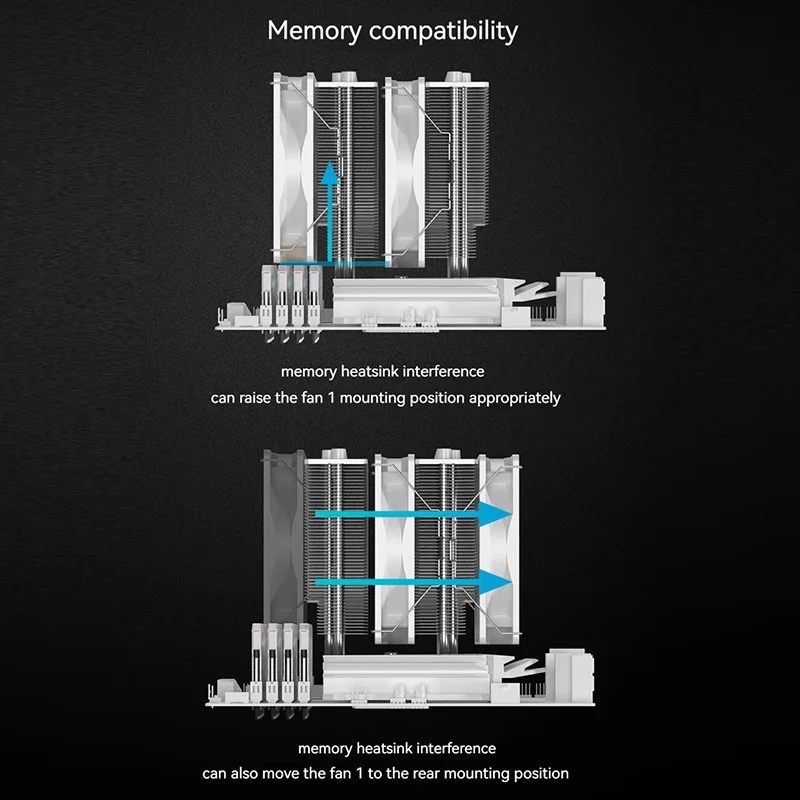 Memory compatibility

memory heatsink interference
can raise the fan 1 mounting position appropriately

memory heatsink interference
can also move the fan 1 to the rear mounting position