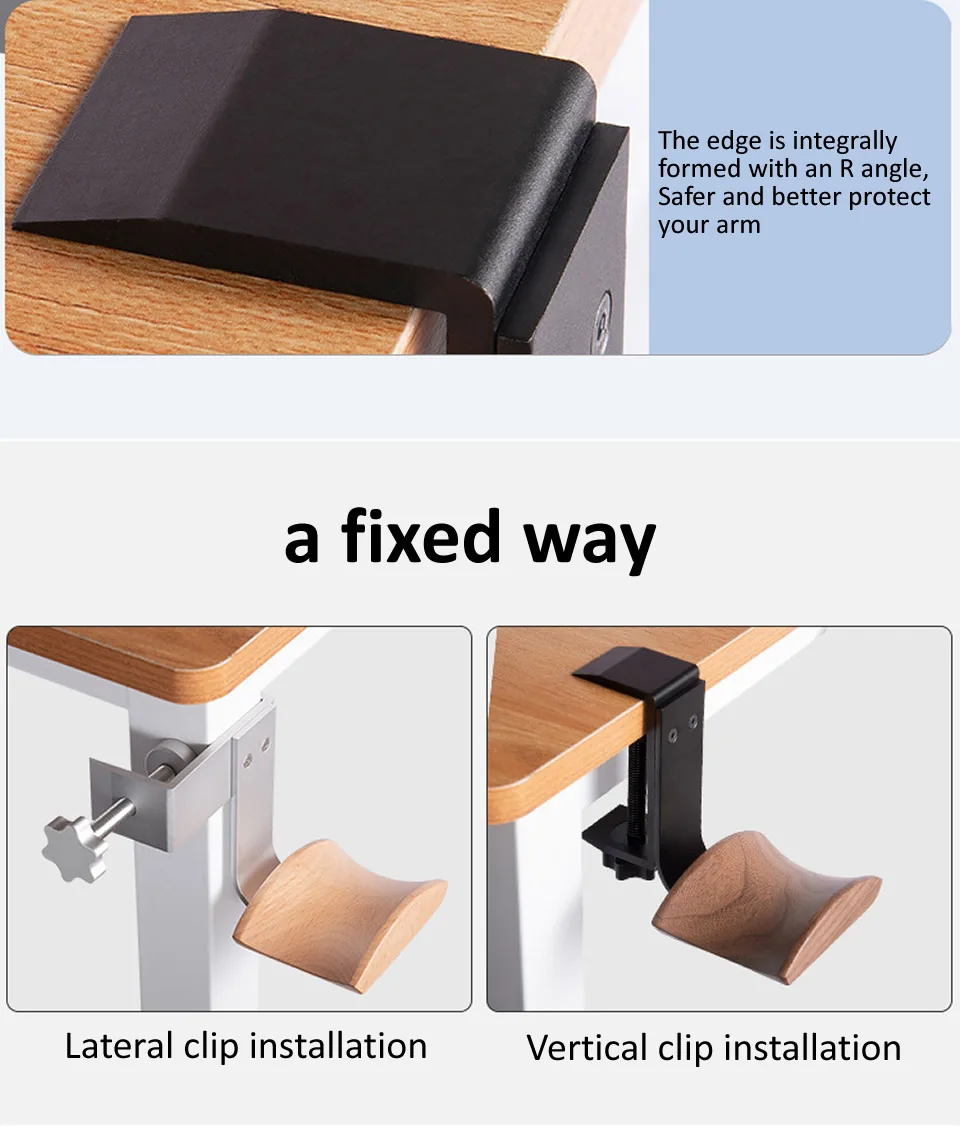 The edge is integrally formed with an R angle, Safer and better protect your arm

a fixed way

Lateral clip installation

Vertical clip installation