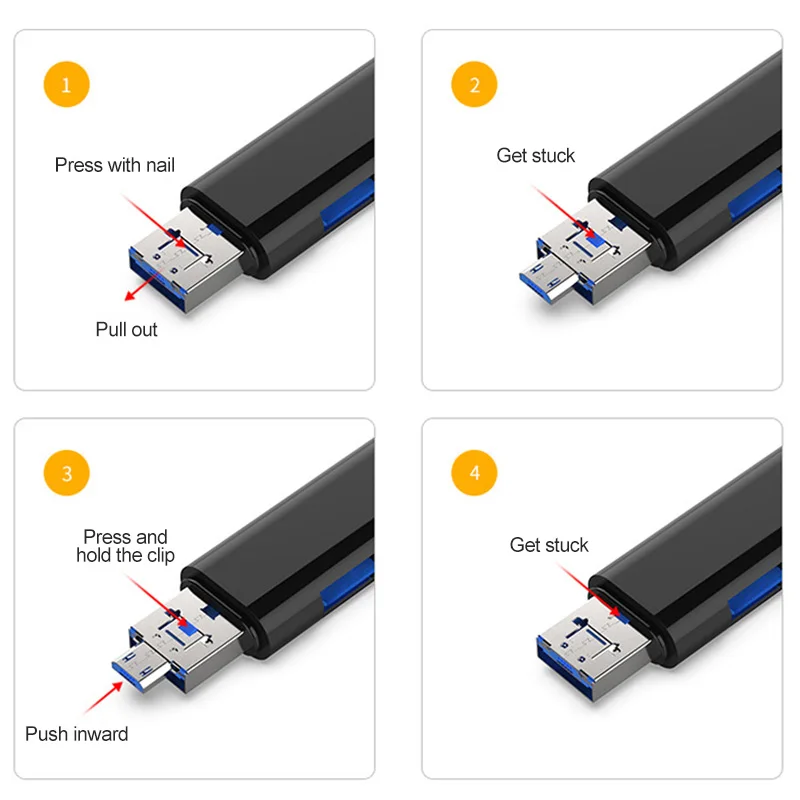 1

Press with nail

Pull out

2

Get stuck

3

Press and hold the clip

Push inward

4

Get stuck