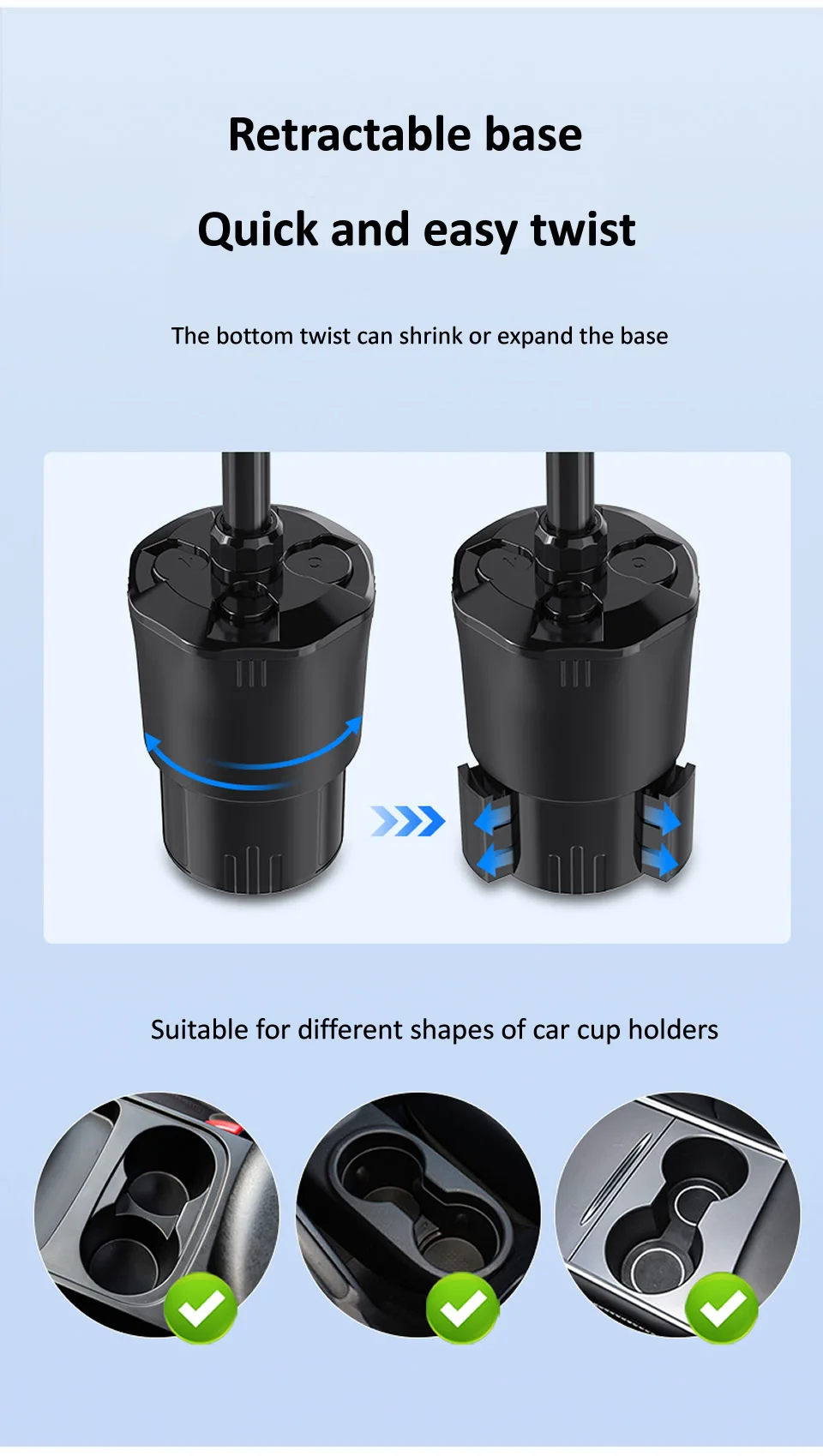 Retractable base

Quick and easy twist

The bottom twist can shrink or expand the base

Suitable for different shapes of car cup holders