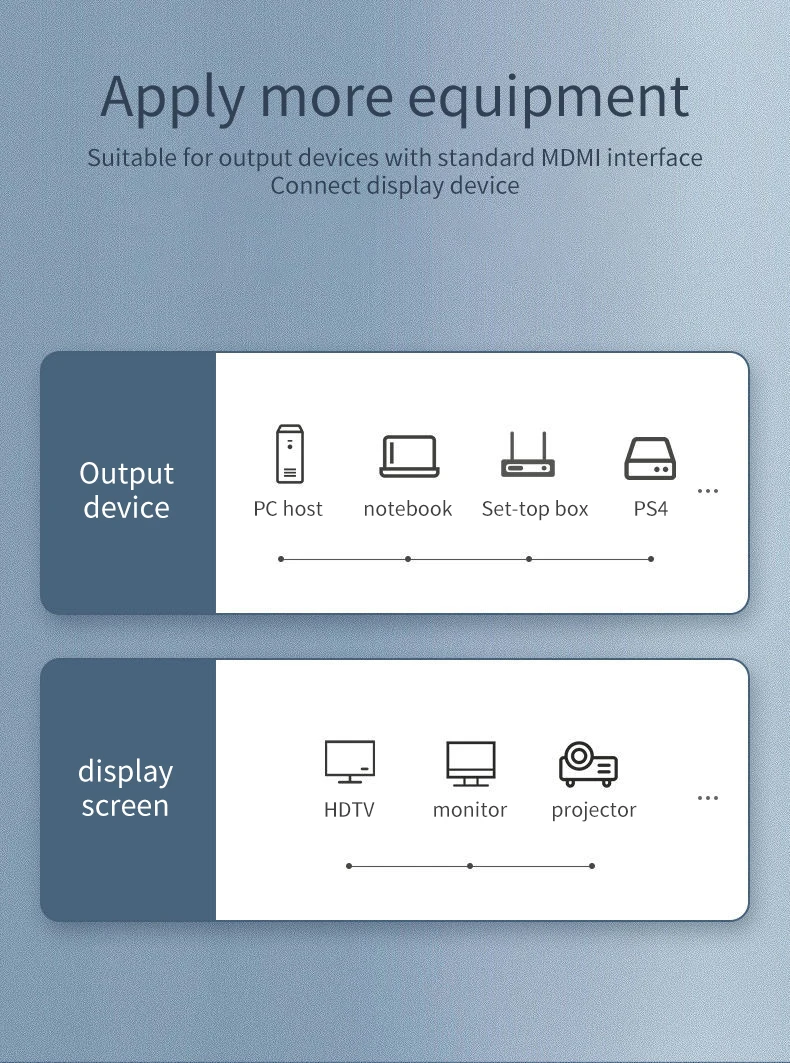 Apply more equipment

Suitable for output devices with standard MDMI interface
Connect display device

Output device

PC host notebook Set-top box PS4 ...

display screen

HDTV monitor projector ...