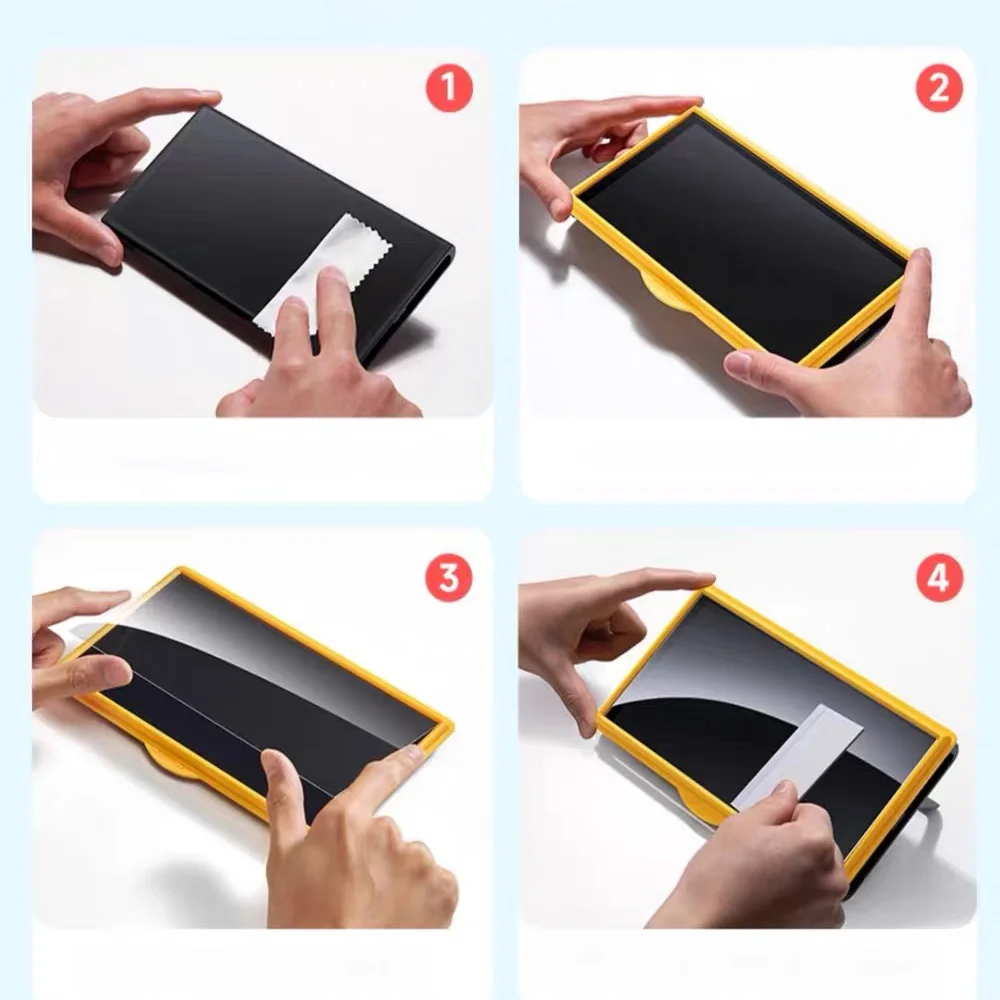 1

2

3

4