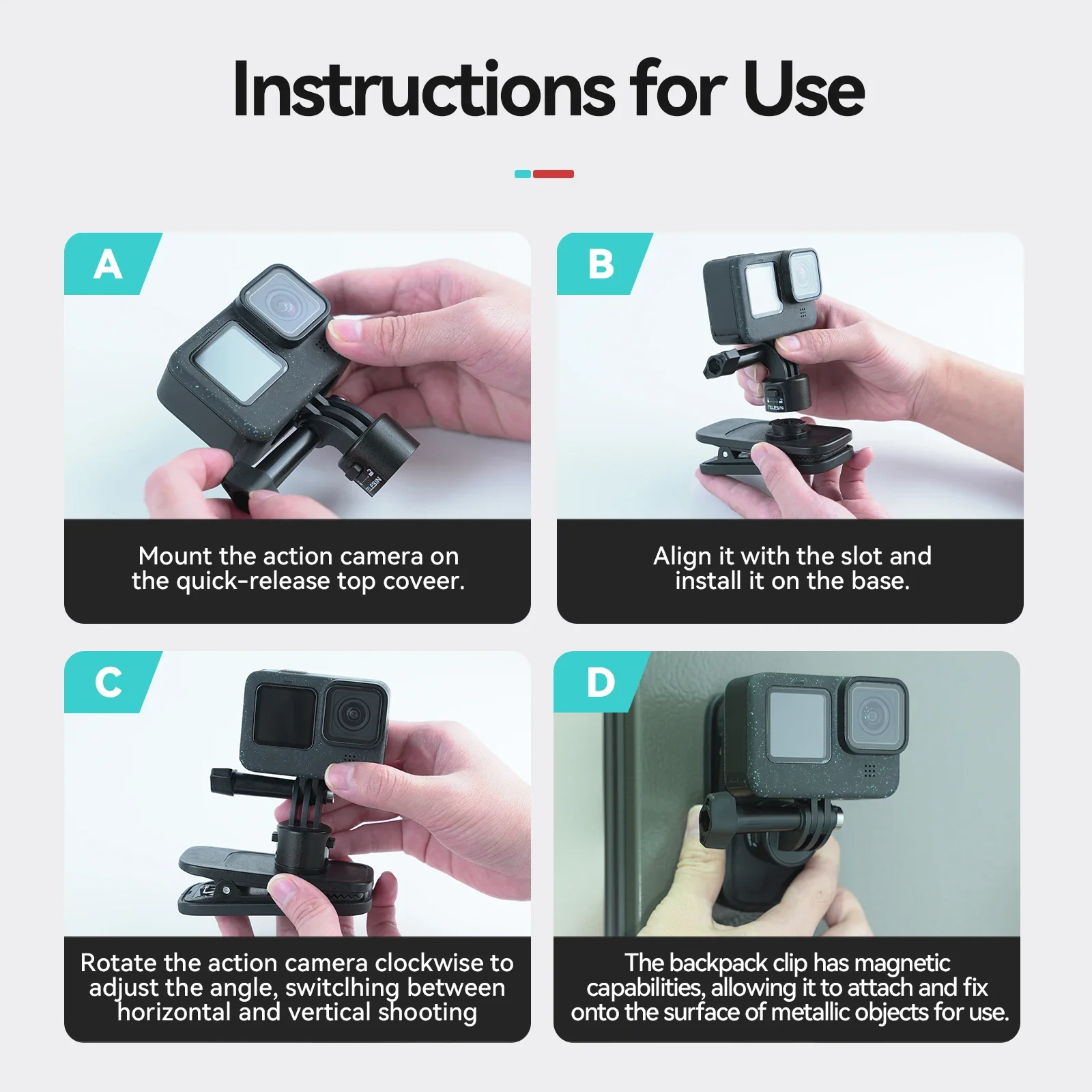 Instructions for Use

A

TELESIN

Mount the action camera on the quick-release top coveer.

B

TELESIN

Align it with the slot and install it on the base.

C

Rotate the action camera clockwise to adjust the angle, switclhing between horizontal and vertical shooting

D

The backpack clip has magnetic capabilities, allowing it to attach and fix onto the surface of metallic objects for use.