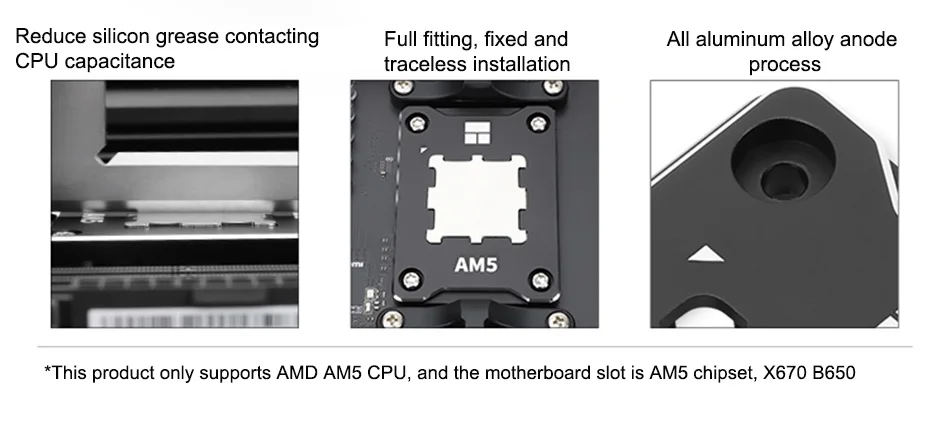 Reduce silicon grease contacting CPU capacitance

Full fitting, fixed and traceless installation

All aluminum alloy anode process

AM5

*This product only supports AMD AM5 CPU, and the motherboard slot is AM5 chipset, X670 B650