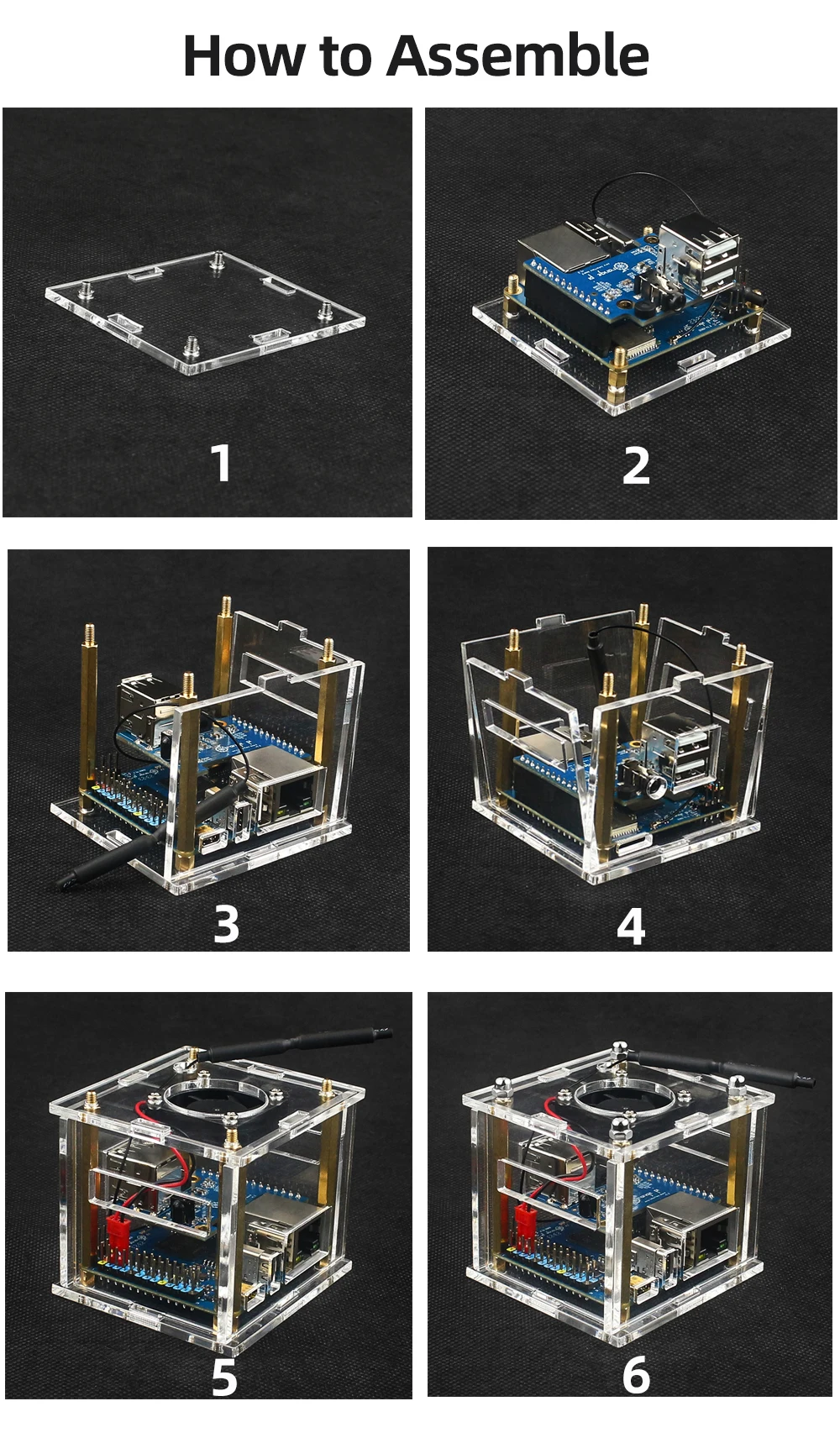 How to Assemble

1

2

3

4

5

6