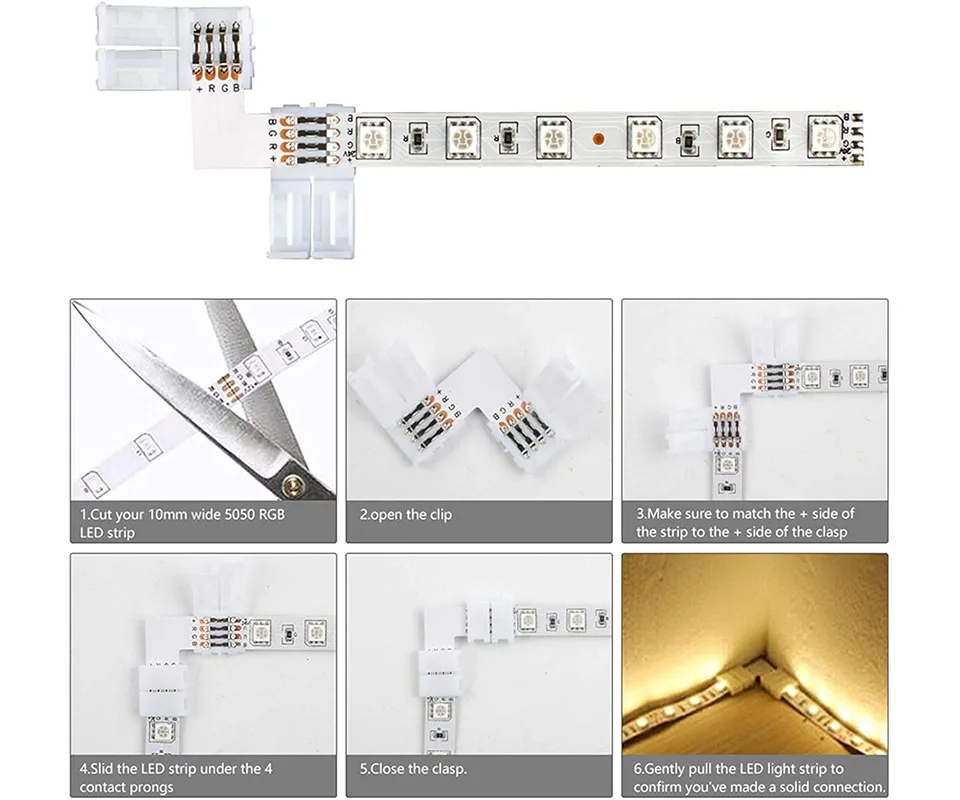 + R G B

B G R +

1.Cut your 10mm wide 5050 RGB LED strip

2.open the clip

3.Make sure to match the + side of the strip to the + side of the clasp

4.Slid the LED strip under the 4 contact prongs

5.Close the clasp.

6.Gently pull the LED light strip to confirm you've made a solid connection.