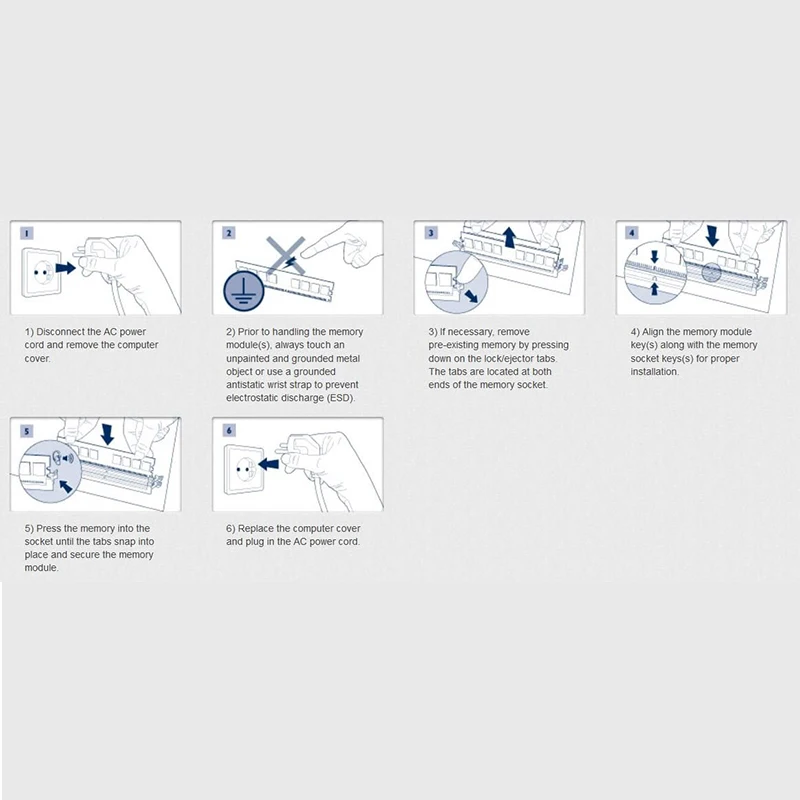 1

1) Disconnect the AC power cord and remove the computer cover.

2

2) Prior to handling the memory module(s), always touch an unpainted and grounded metal object or use a grounded antistatic wrist strap to prevent electrostatic discharge (ESD).

3

3) If necessary, remove pre-existing memory by pressing down on the lock/ejector tabs. The tabs are located at both ends of the memory socket.

4

4) Align the memory module key(s) along with the memory socket keys(s) for proper installation.

5

5) Press the memory into the socket until the tabs snap into place and secure the memory module.

6

6) Replace the computer cover and plug in the AC power cord.