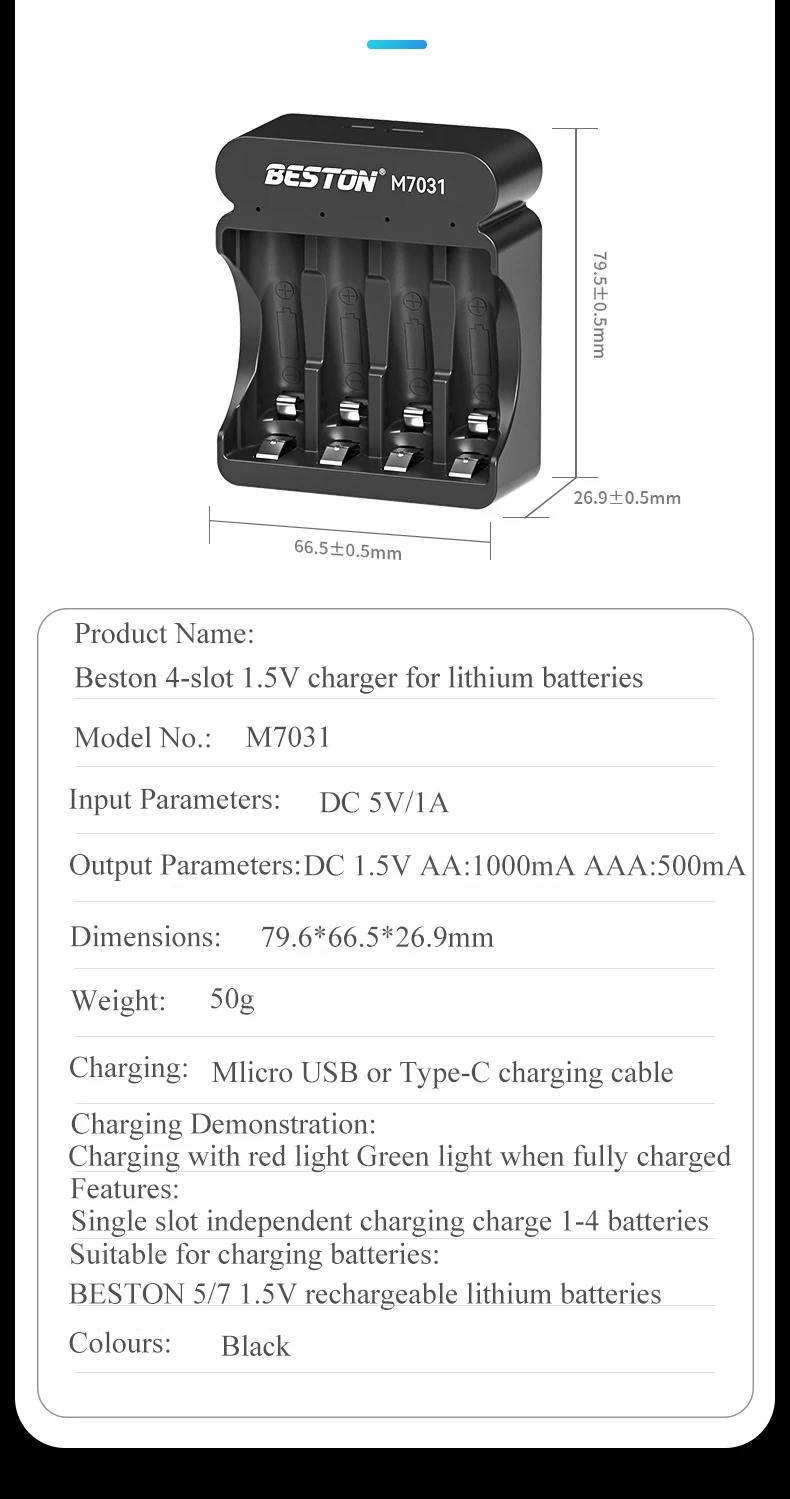 BESTON® M7031

79.5±0.5mm

26.9±0.5mm

66.5±0.5mm

Product Name:
Beston 4-slot 1.5V charger for lithium batteries

Model No.: M7031

Input Parameters: DC 5V/1A

Output Parameters: DC 1.5V AA:1000mA AAA:500mA

Dimensions: 79.6*66.5*26.9mm

Weight: 50g

Charging: Mlicro USB or Type-C charging cable

Charging Demonstration:
Charging with red light Green light when fully charged

Features:
Single slot independent charging charge 1-4 batteries

Suitable for charging batteries:
BESTON 5/7 1.5V rechargeable lithium batteries

Colours: Black