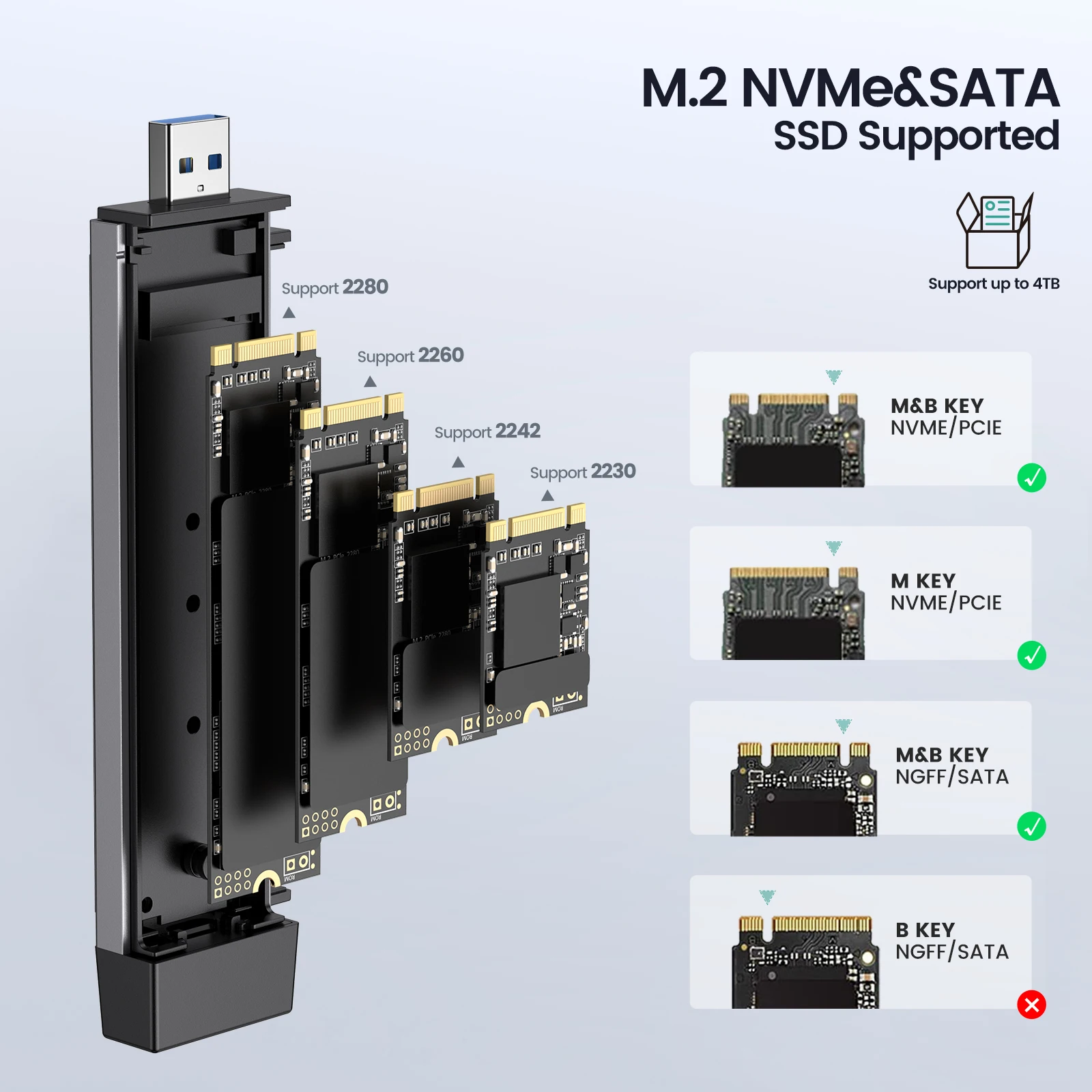 M.2 NVMe&SATA
SSD Supported

Support up to 4TB

Support 2280

Support 2260

Support 2242

Support 2230

M&B KEY
NVME/PCIE

M KEY
NVME/PCIE

M&B KEY
NGFF/SATA

B KEY
NGFF/SATA