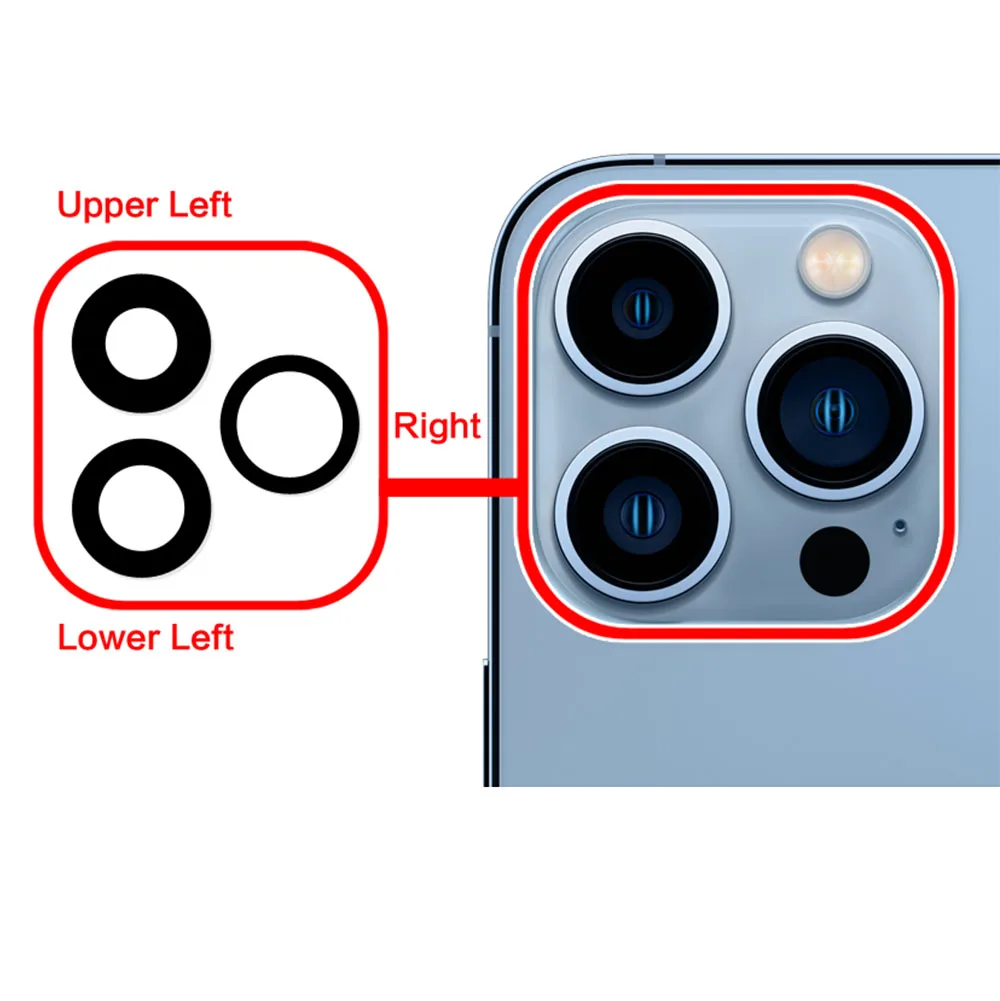 Upper Left

Right

Lower Left