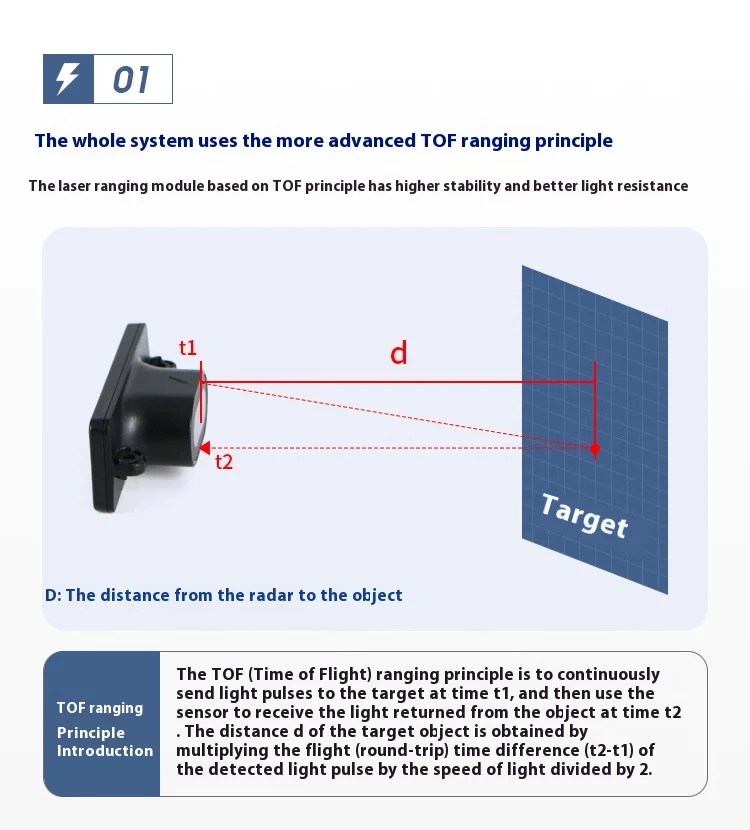 01

The whole system uses the more advanced TOF ranging principle

The laser ranging module based on TOF principle has higher stability and better light resistance

t1

d

t2

Target

D: The distance from the radar to the object

TOF ranging Principle Introduction

The TOF (Time of Flight) ranging principle is to continuously send light pulses to the target at time t1, and then use the sensor to receive the light returned from the object at time t2 . The distance d of the target object is obtained by multiplying the flight (round-trip) time difference (t2-t1) of the detected light pulse by the speed of light divided by 2.