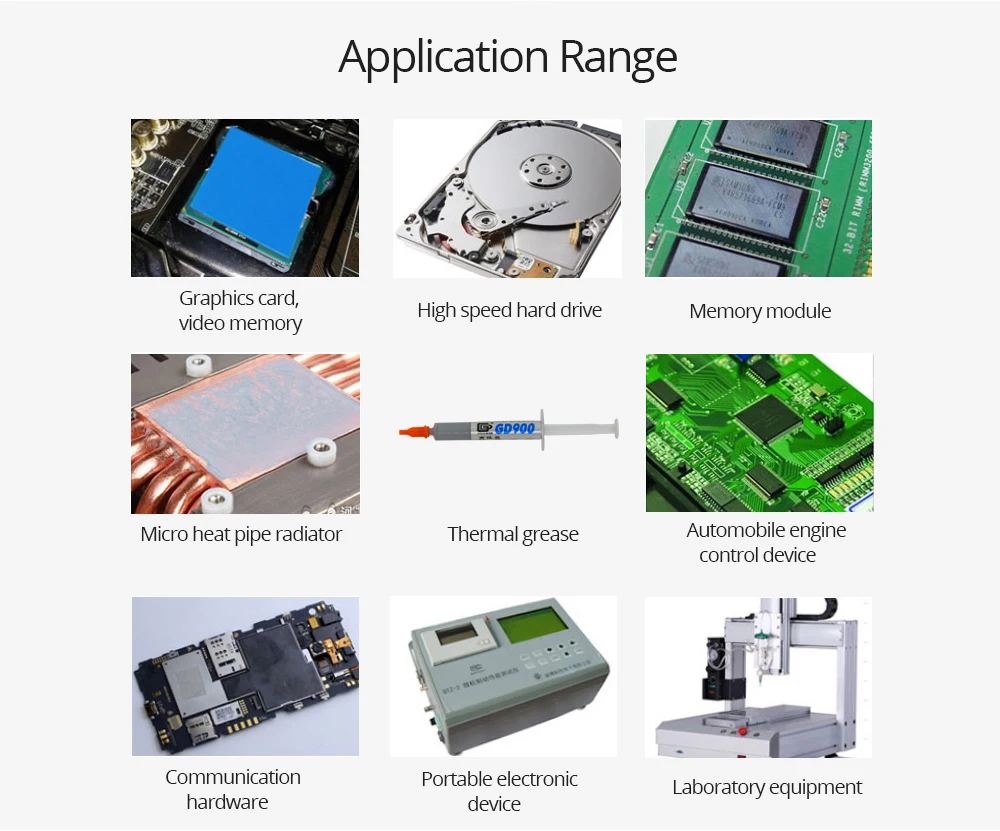 Application Range

Graphics card, video memory

High speed hard drive

Memory module

Micro heat pipe radiator

GD900

Thermal grease

Automobile engine control device

Communication hardware

Portable electronic device

Laboratory equipment