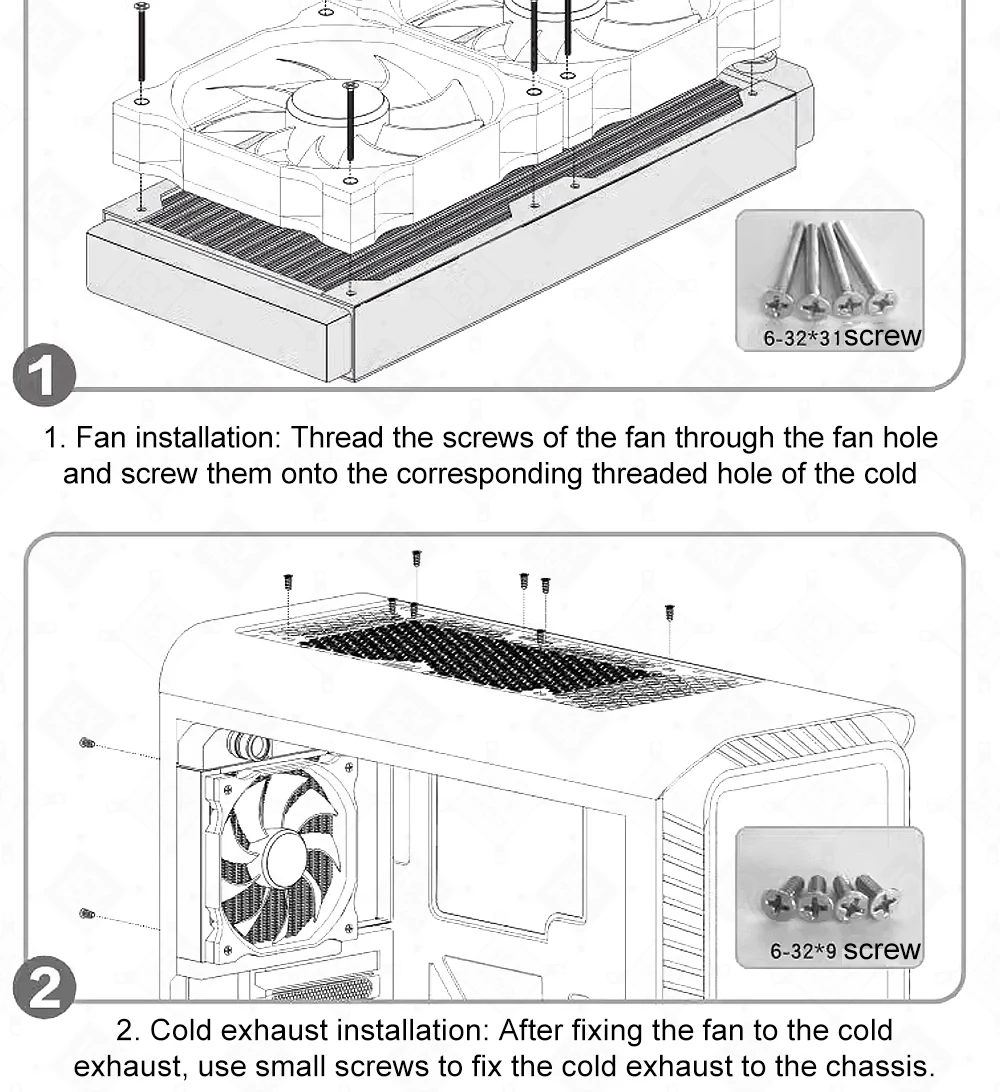 6-32*31screw

1

1. Fan installation: Thread the screws of the fan through the fan hole and screw them onto the corresponding threaded hole of the cold

6-32*9 screw

2

2. Cold exhaust installation: After fixing the fan to the cold exhaust, use small screws to fix the cold exhaust to the chassis.