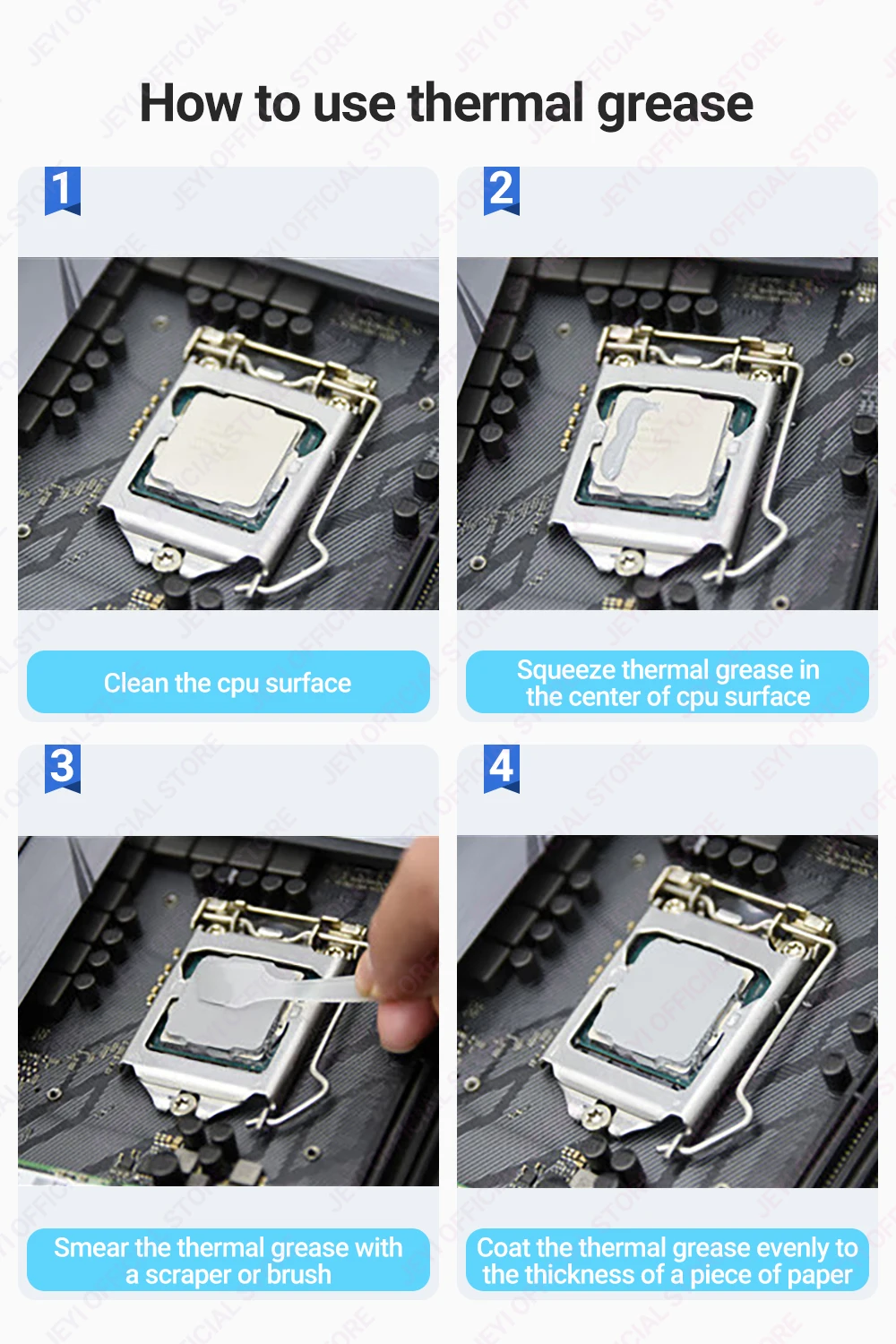 How to use thermal grease

1

Clean the cpu surface

2

Squeeze thermal grease in the center of cpu surface

3

Smear the thermal grease with a scraper or brush

4

Coat the thermal grease evenly to the thickness of a piece of paper

JEYI OFFICIAL STORE