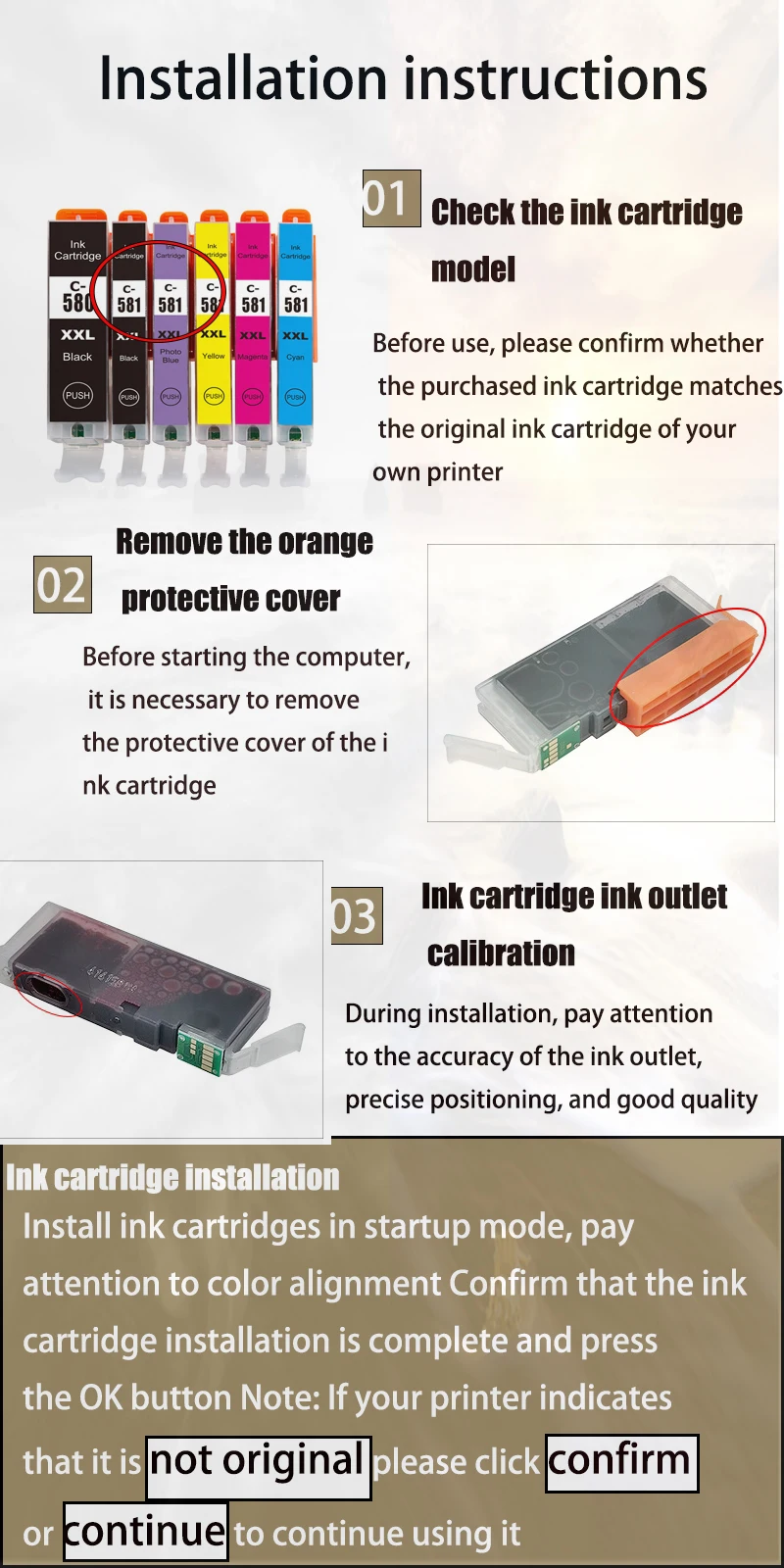 Installation instructions

Ink Cartridge C-580 XXL Black PUSH
Ink Cartridge C-581 XXL Black PUSH
Ink Cartridge C-581 XXL Photo Blue PUSH
Ink Cartridge C-581 XXL Yellow PUSH
Ink Cartridge C-581 XXL Magenta PUSH
Ink Cartridge C-581 XXL Cyan PUSH

01 Check the ink cartridge model

Before use, please confirm whether the purchased ink cartridge matches the original ink cartridge of your own printer

02 Remove the orange protective cover

Before starting the computer, it is necessary to remove the protective cover of the i nk cartridge

03 Ink cartridge ink outlet calibration

During installation, pay attention to the accuracy of the ink outlet, precise positioning, and good quality

Ink cartridge installation
Install ink cartridges in startup mode, pay attention to color alignment Confirm that the ink cartridge installation is complete and press the OK button Note: If your printer indicates that it is not original please click confirm or continue to continue using it