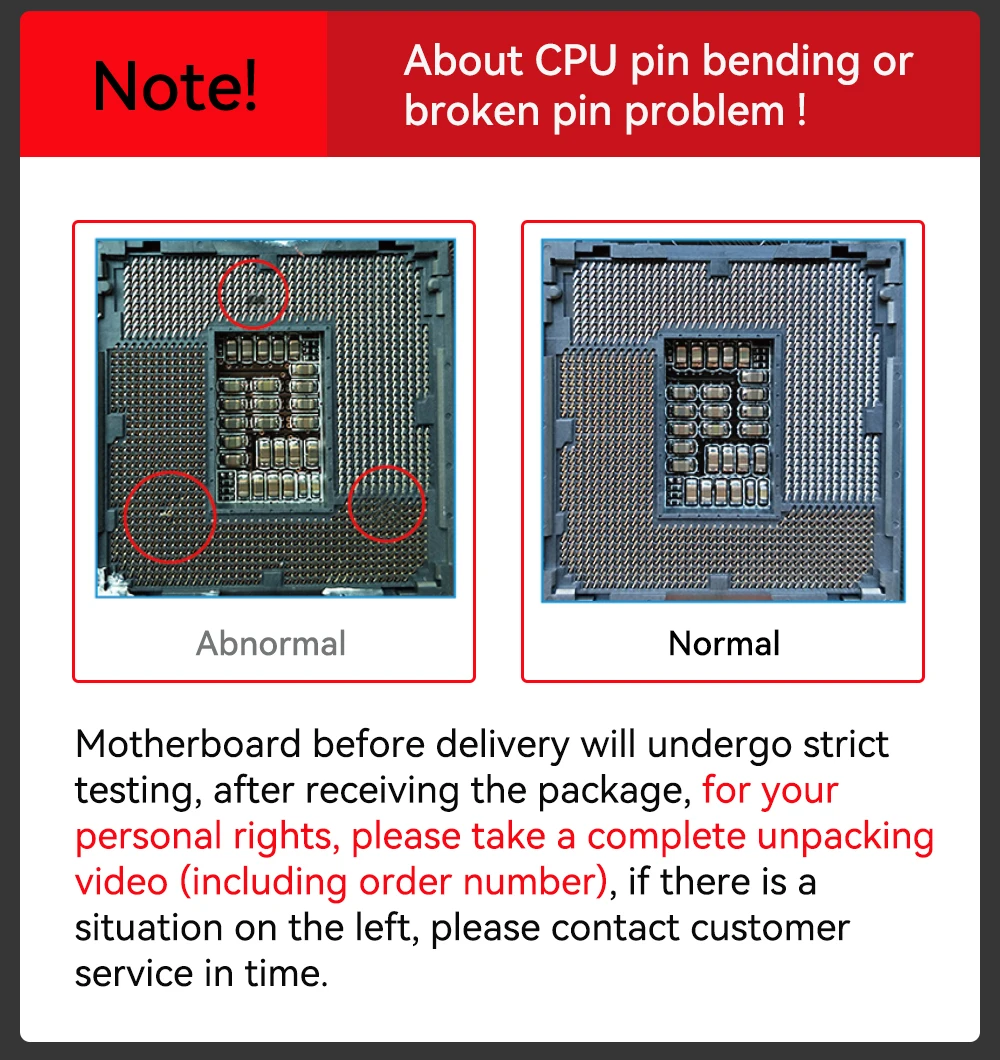 Note!

About CPU pin bending or broken pin problem !

Abnormal

Normal

Motherboard before delivery will undergo strict testing, after receiving the package, for your personal rights, please take a complete unpacking video (including order number), if there is a situation on the left, please contact customer service in time.