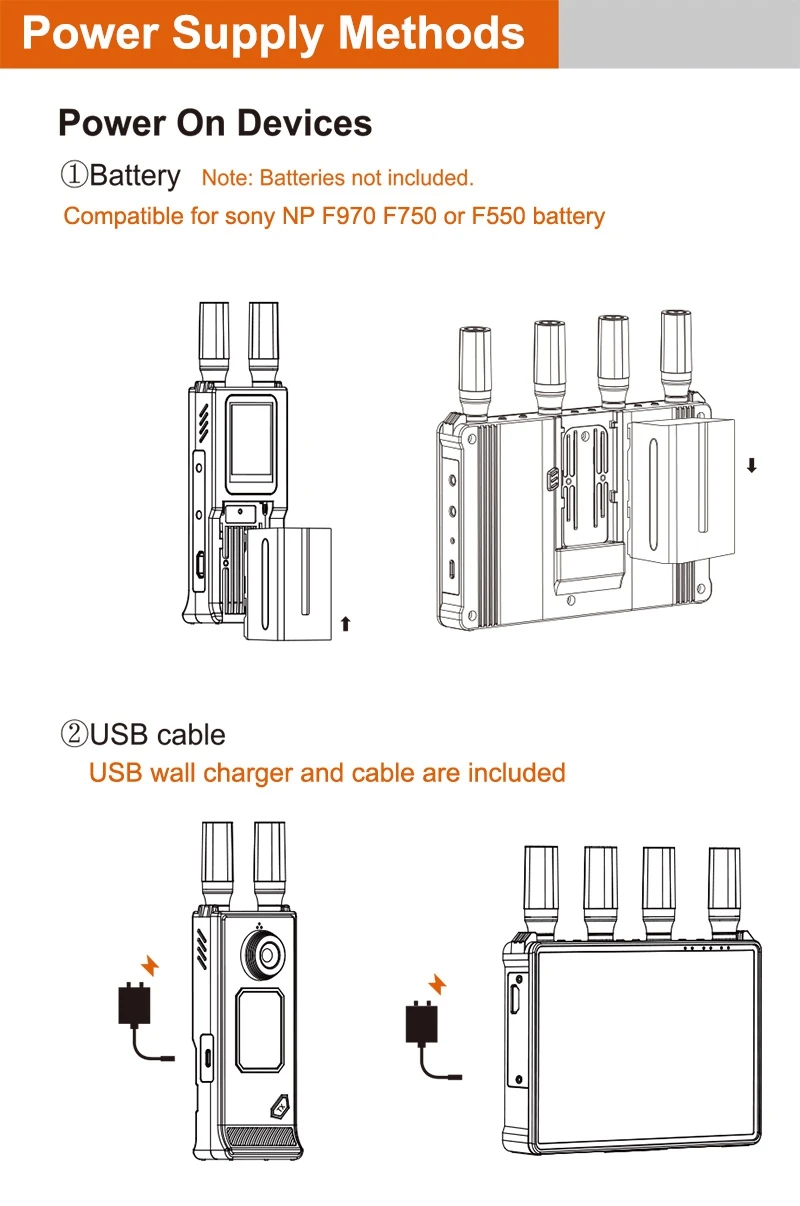 Power Supply Methods

Power On Devices

①Battery Note: Batteries not included.

Compatible for sony NP F970 F750 or F550 battery

②USB cable

USB wall charger and cable are included