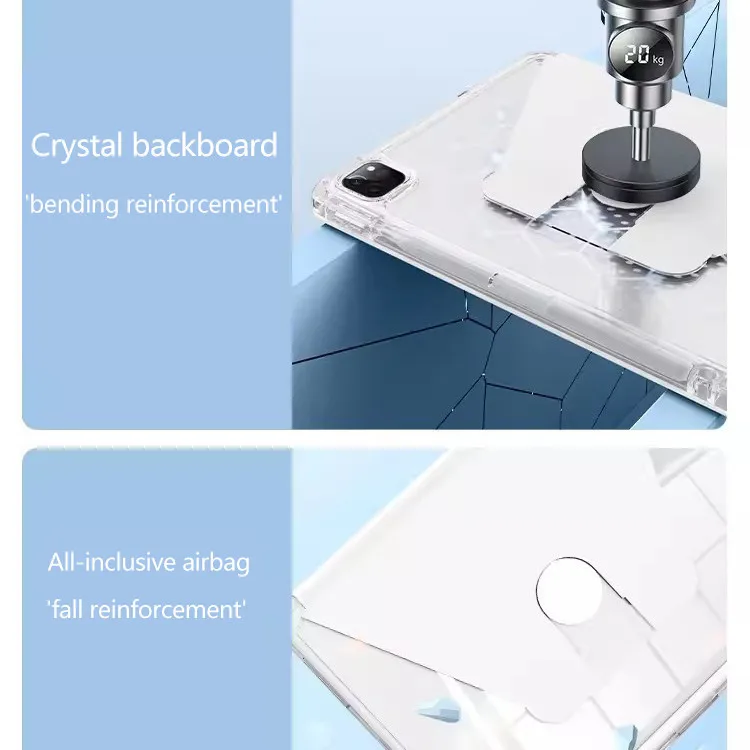 Crystal backboard
'bending reinforcement'

20 kg

All-inclusive airbag
'fall reinforcement'